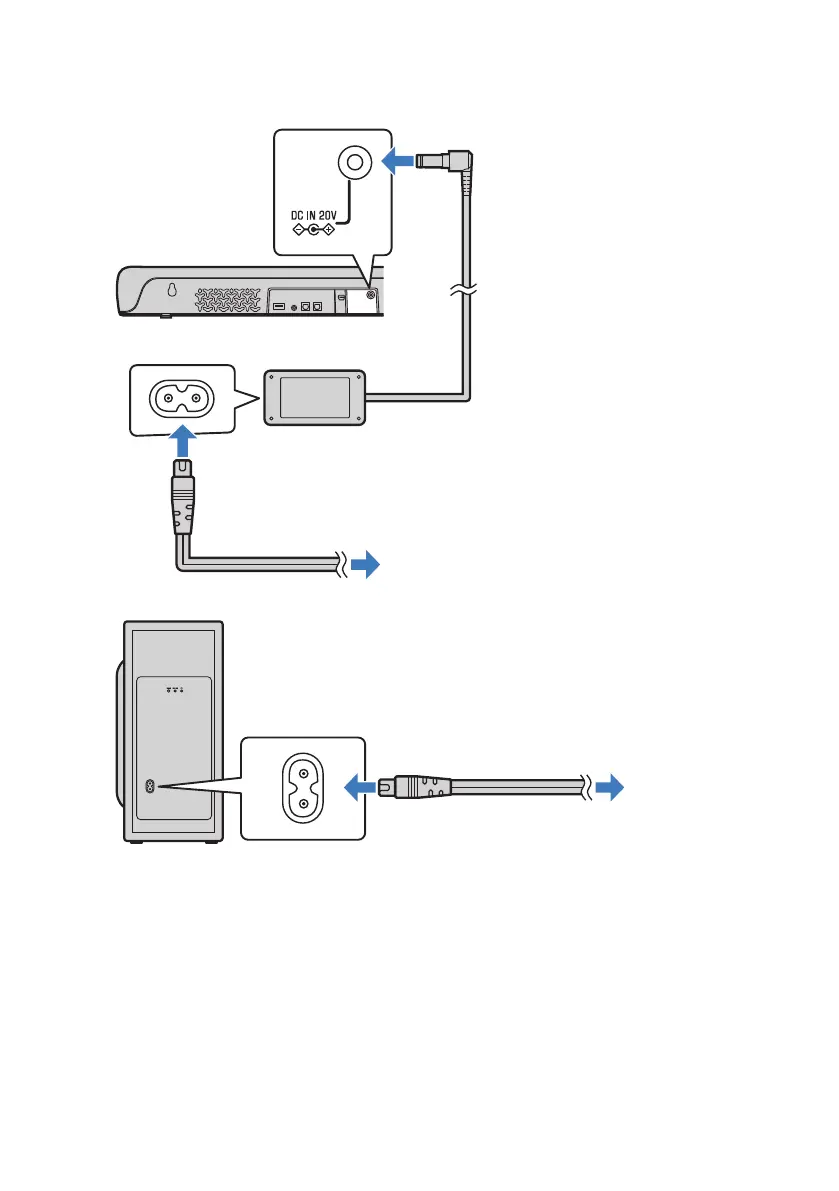 DC IN 20V