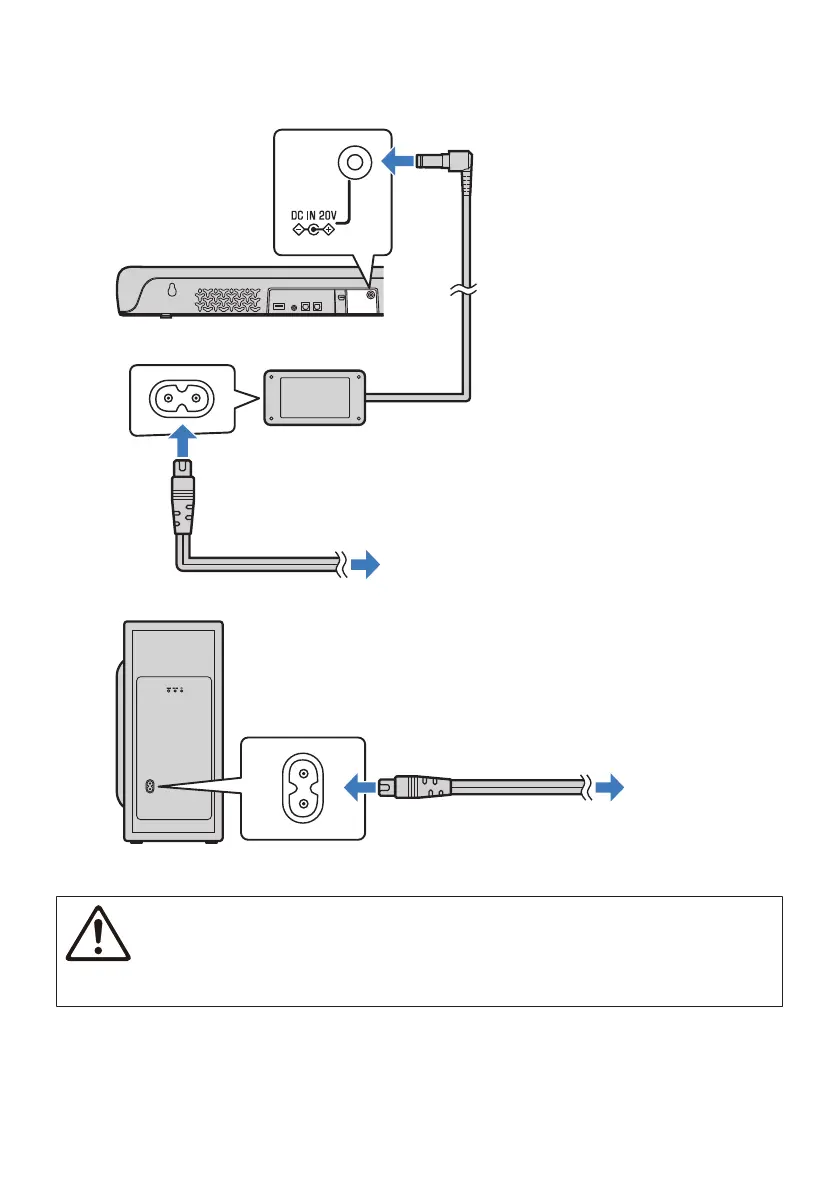 DC IN 20V