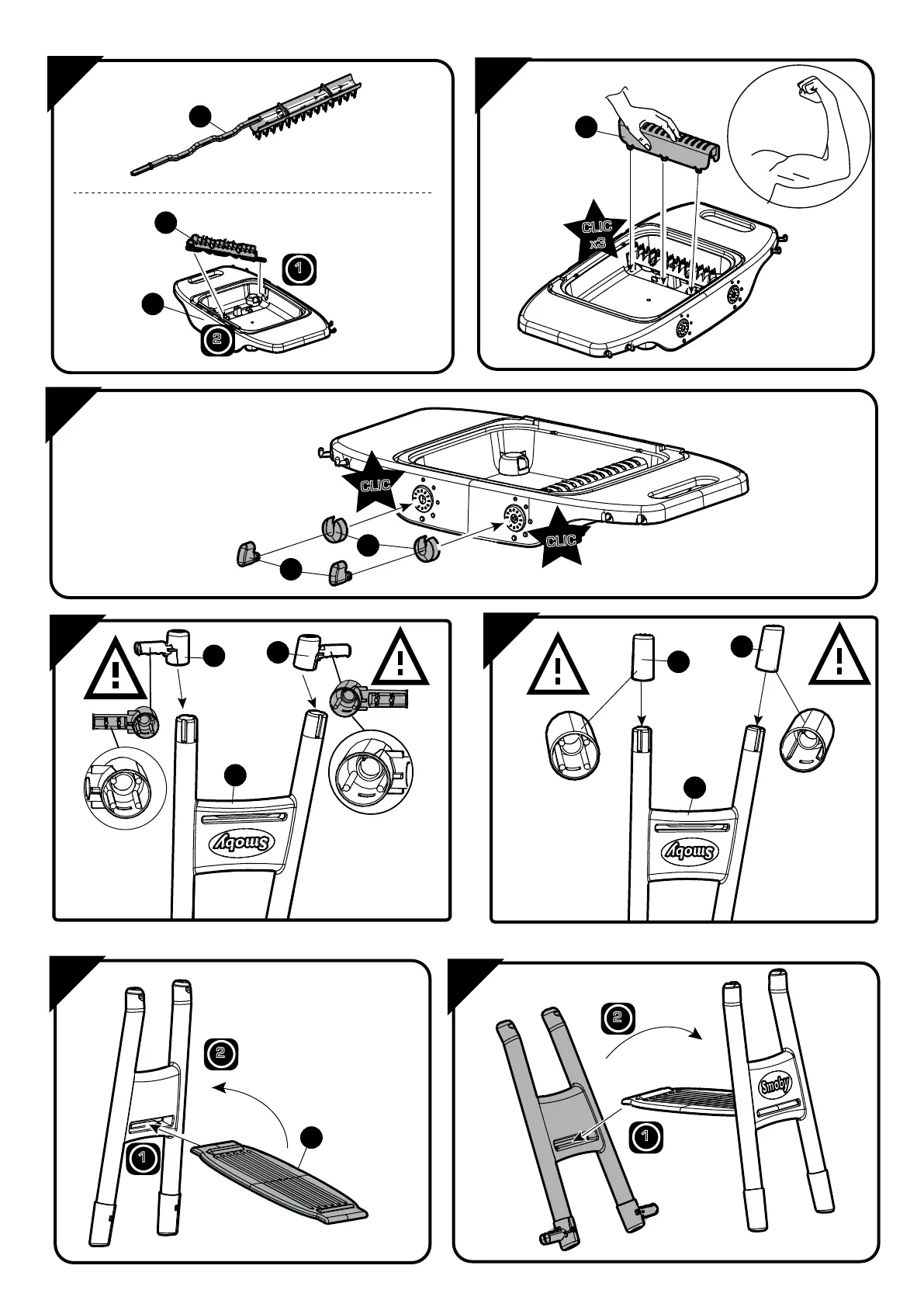 1
2

CLIC
x3

CLIC
CLIC

Smoby

Smoby

2
1

2
1
Smoby