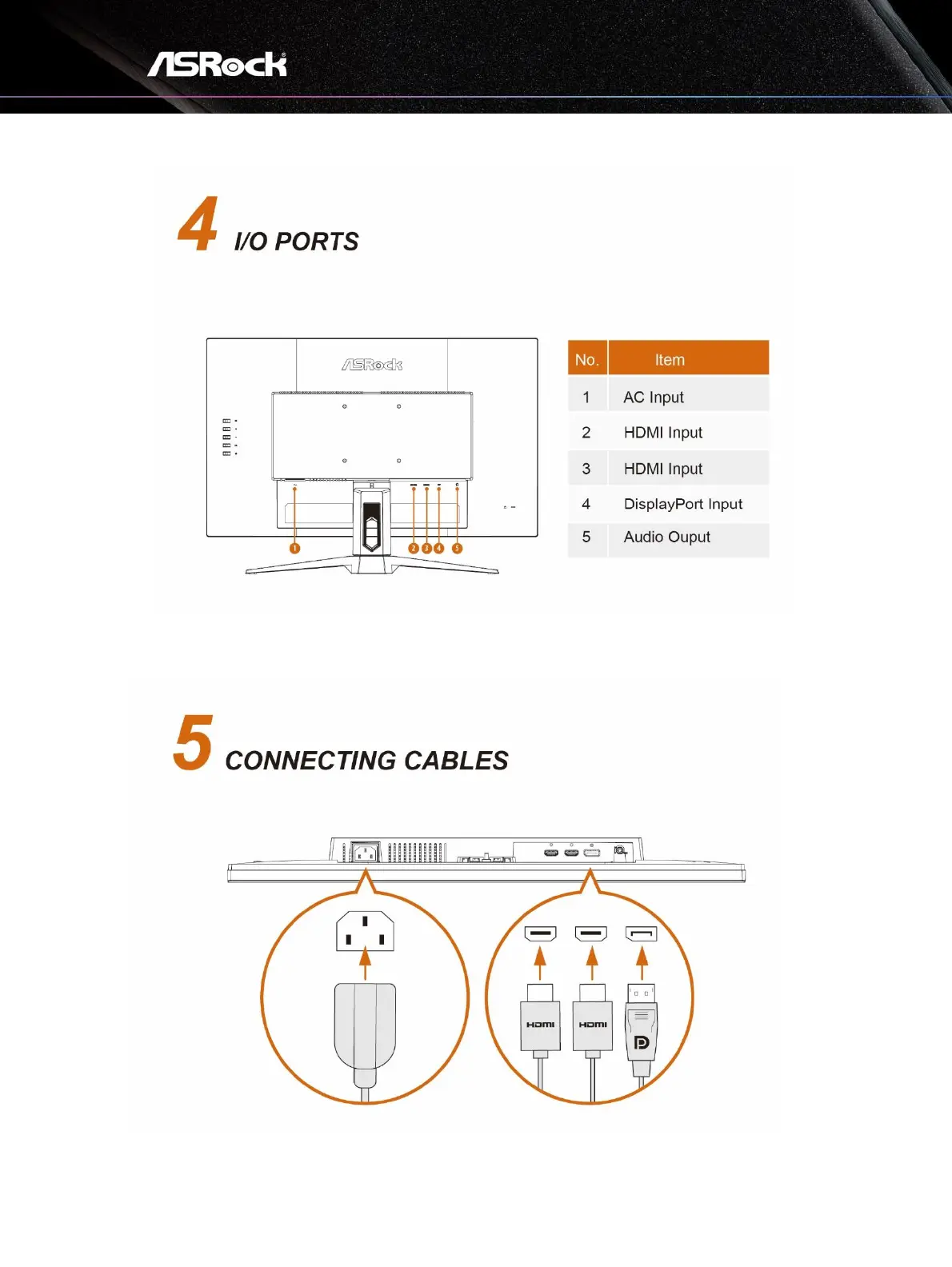 ASRock

4 I/O PORTS

ASRock

1 2 3 4 5

| No. | Item |
|---|---|
| 1 | AC Input |
| 2 | HDMI Input |
| 3 | HDMI Input |
| 4 | DisplayPort Input |
| 5 | Audio Ouput |

5 CONNECTING CABLES

HDMI HDMI