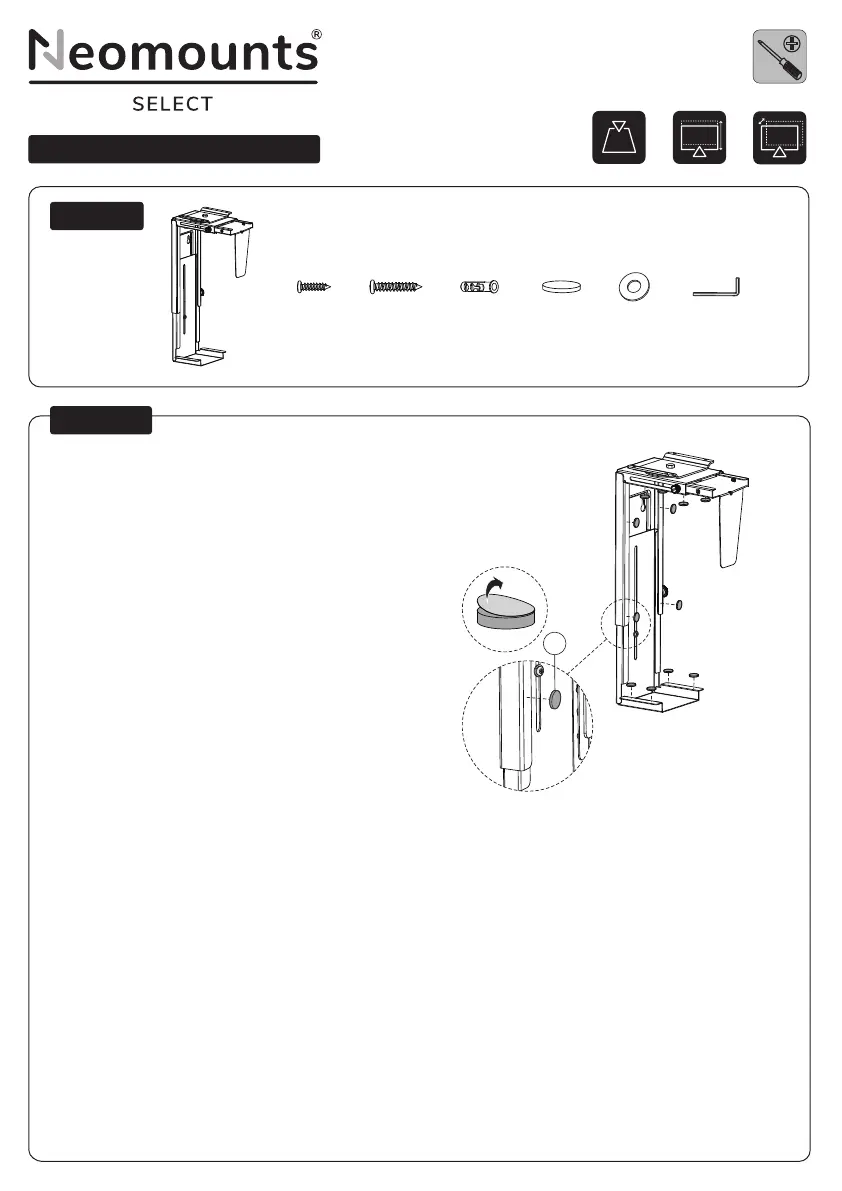 Neomounts®
SELECT