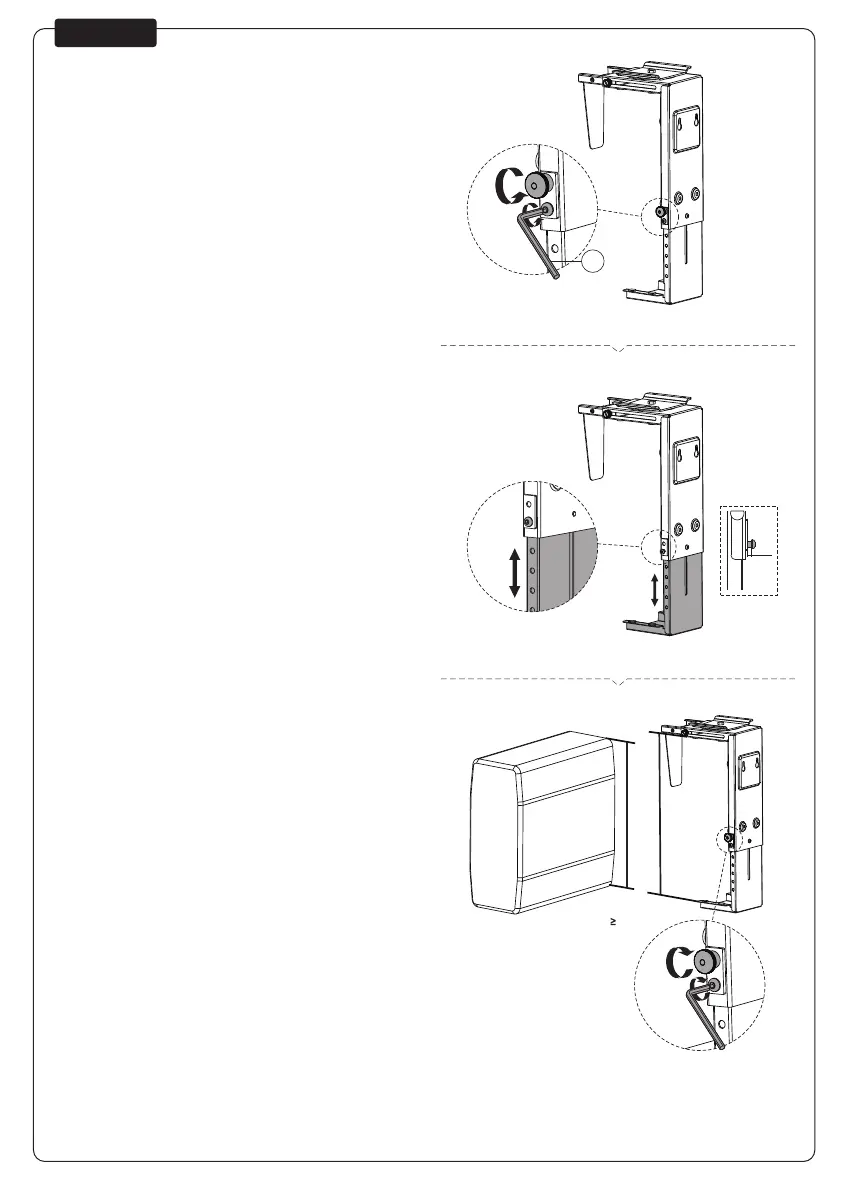 ≥