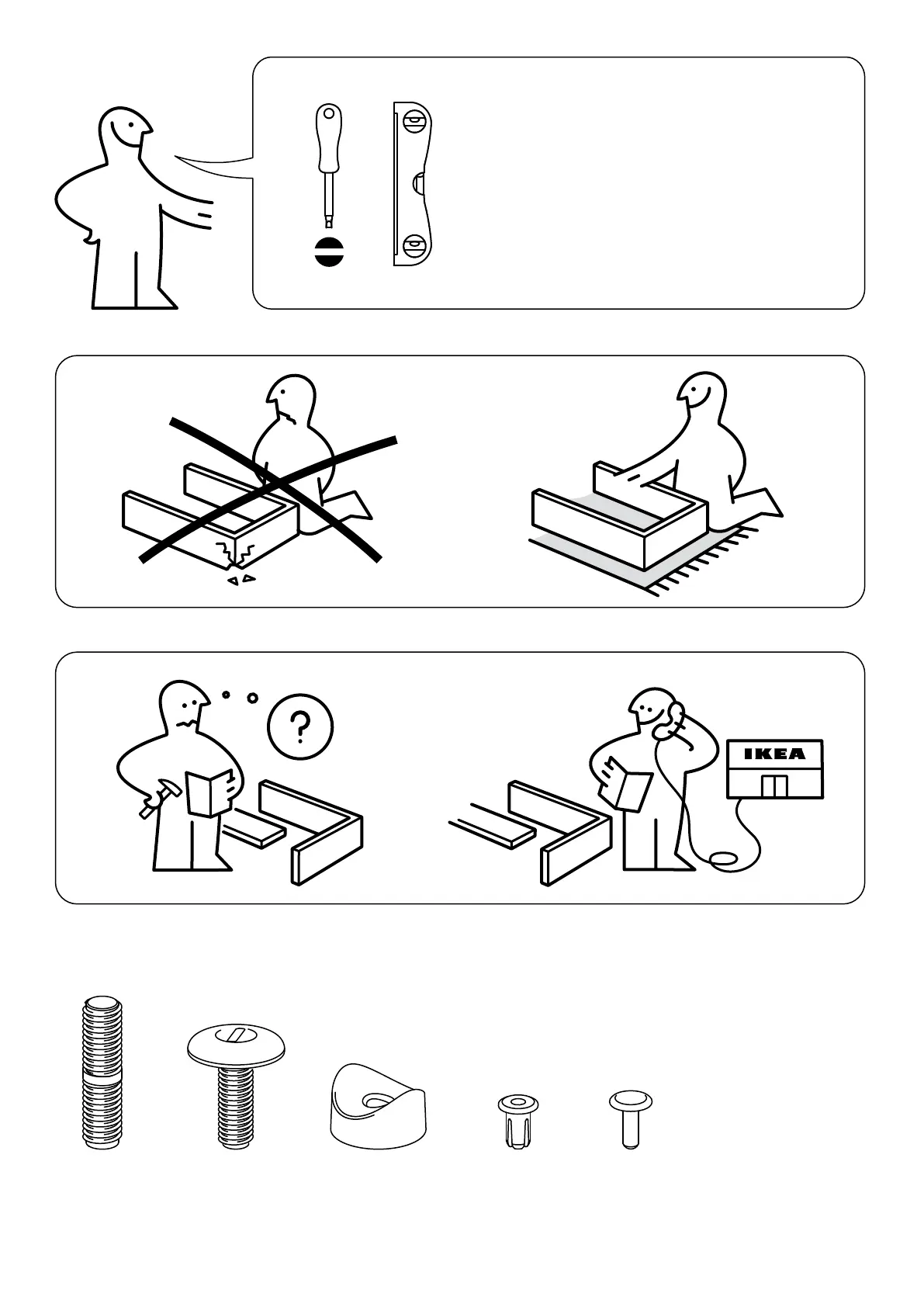 ?

IKEA