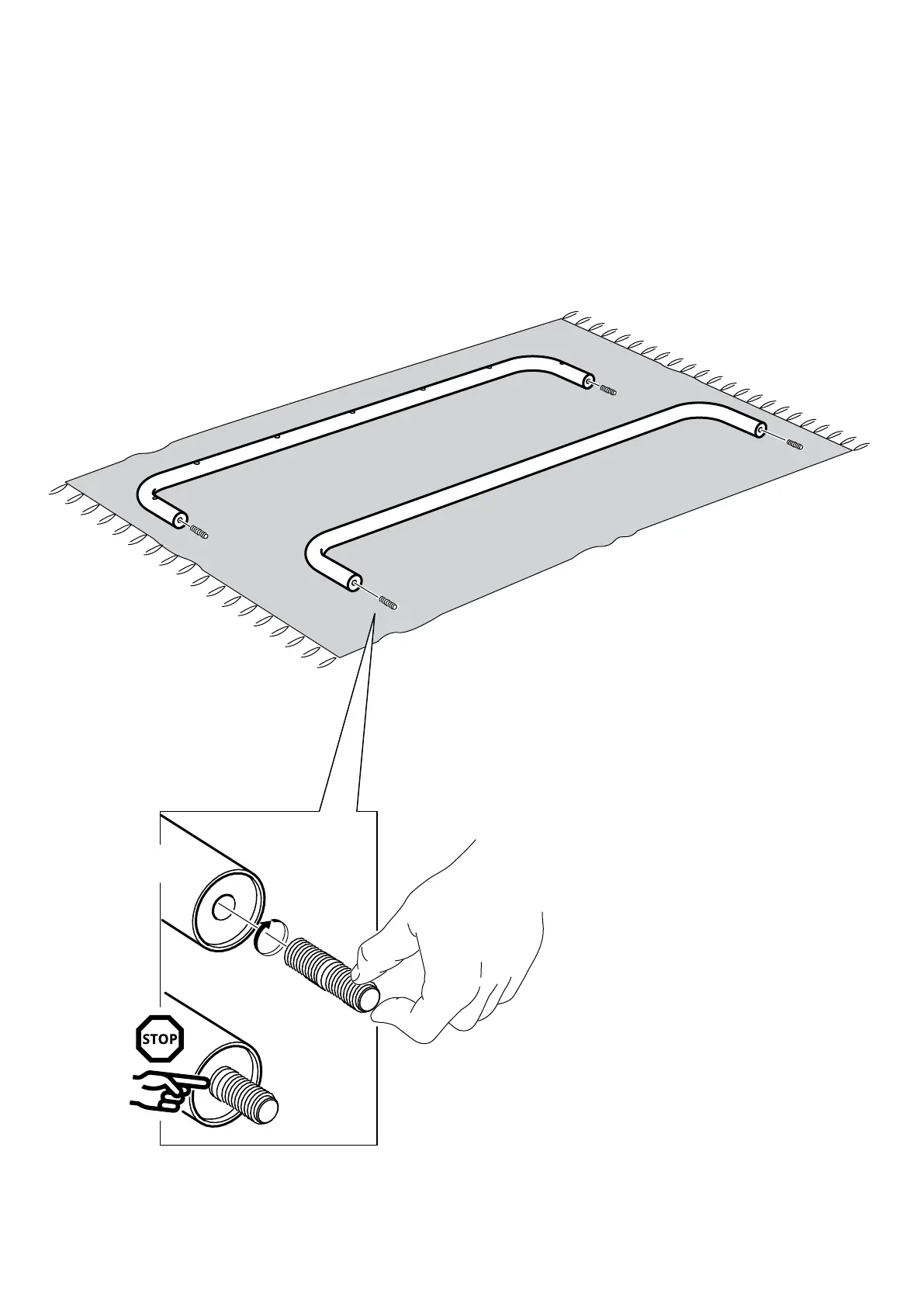 STOP