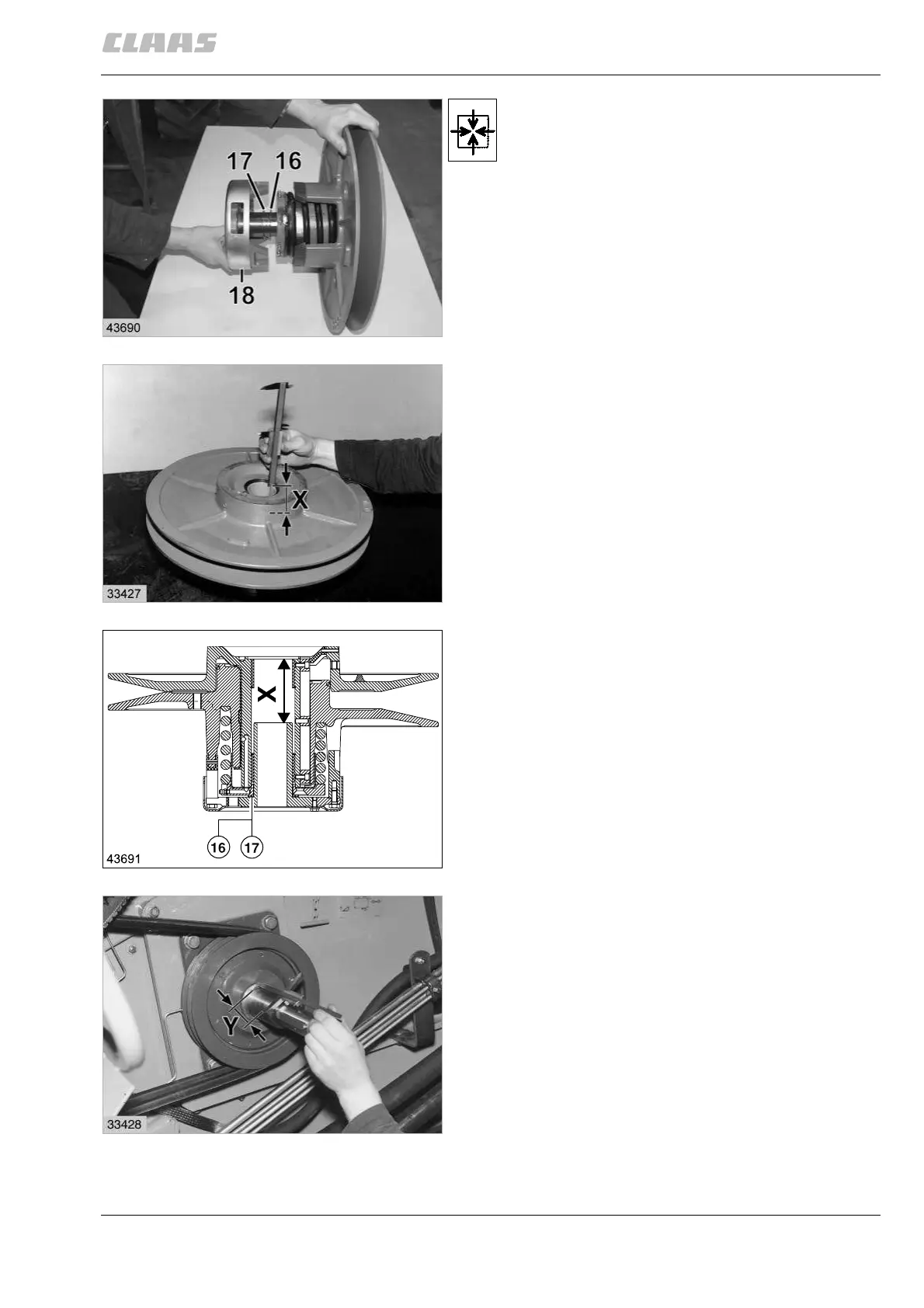 CLAAS

17
16
18
43690

X
33427

X
16
17
43691

Y
33428