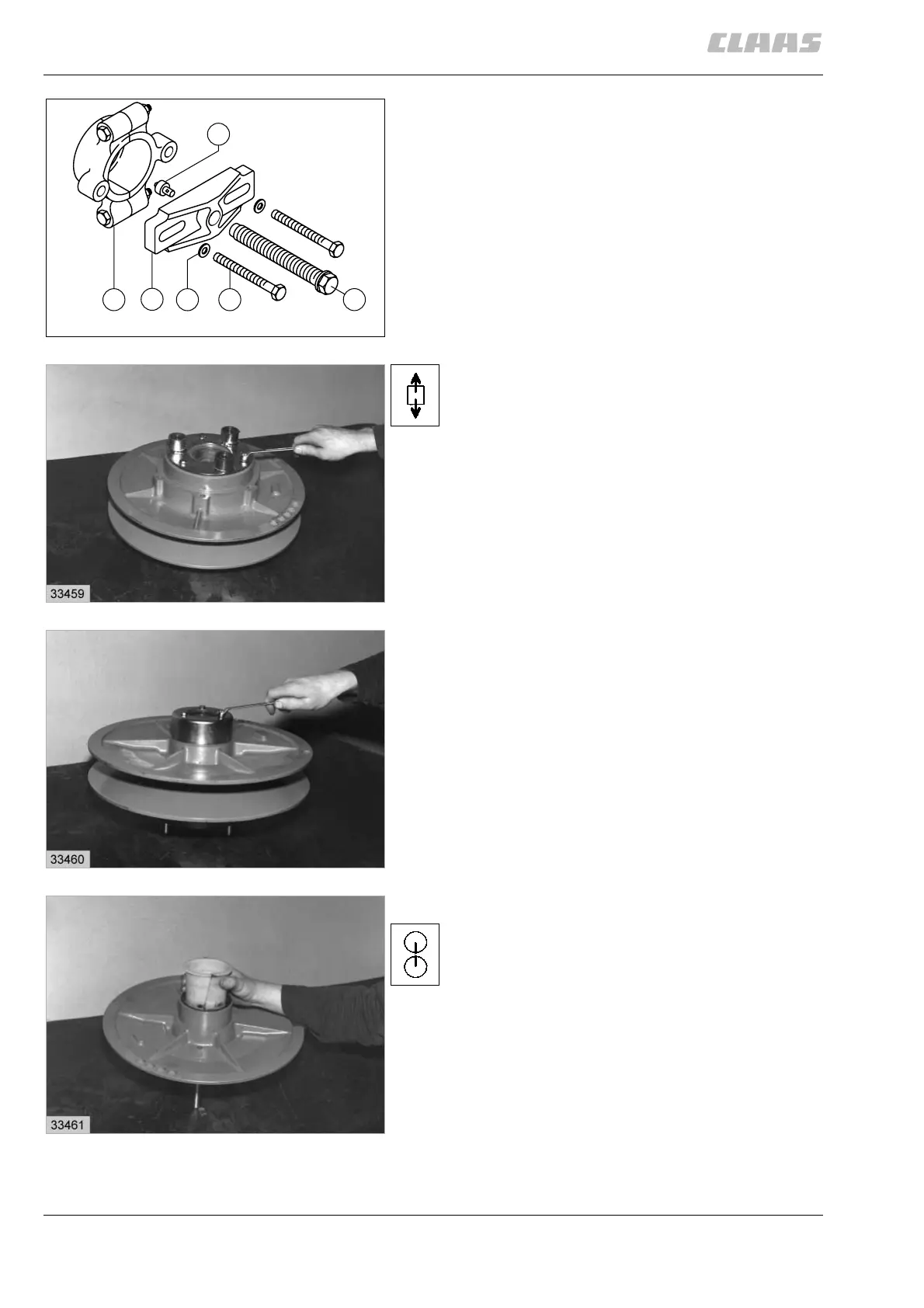 CLAAS

33459

33460

33461