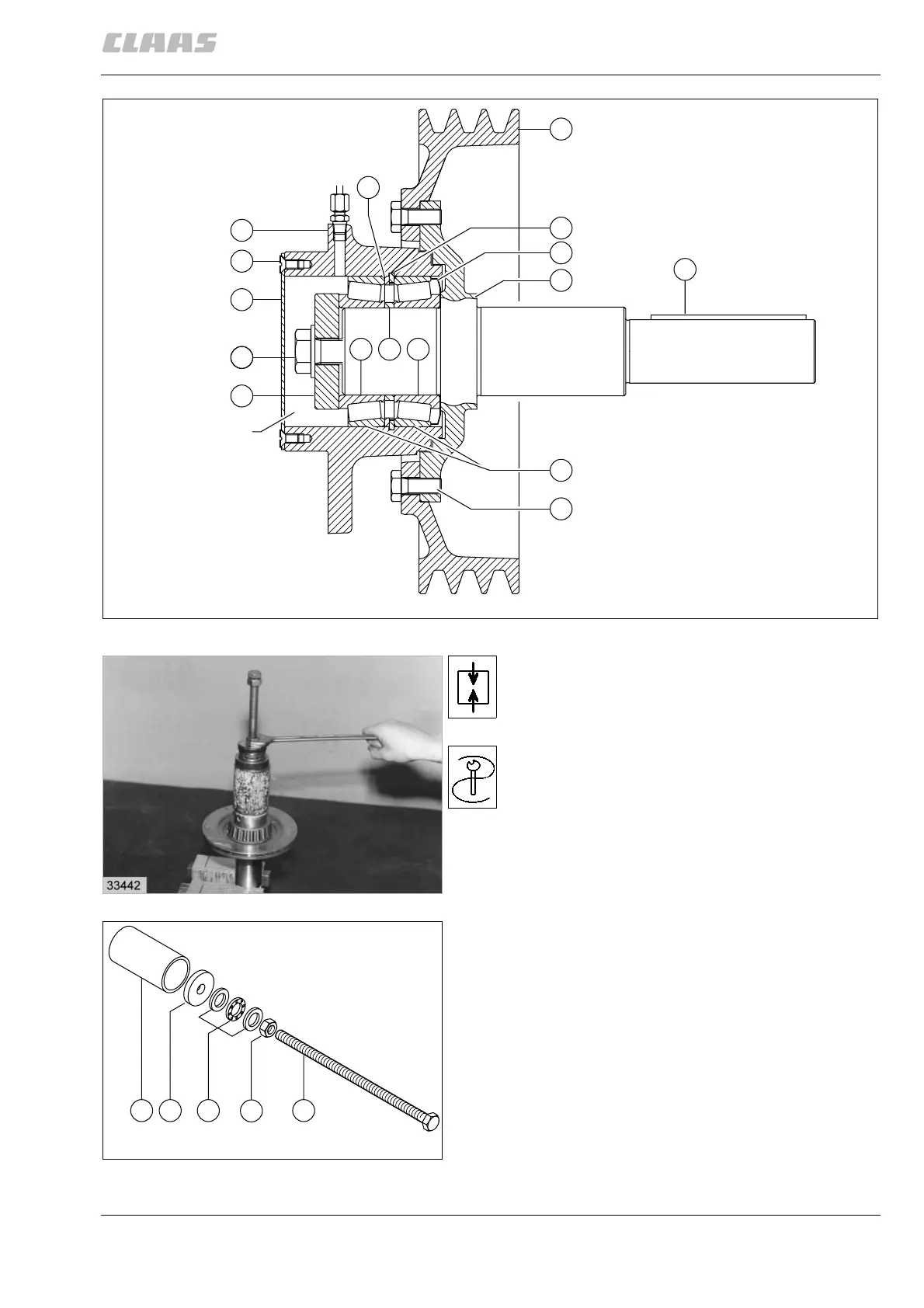 CLAAS

33442