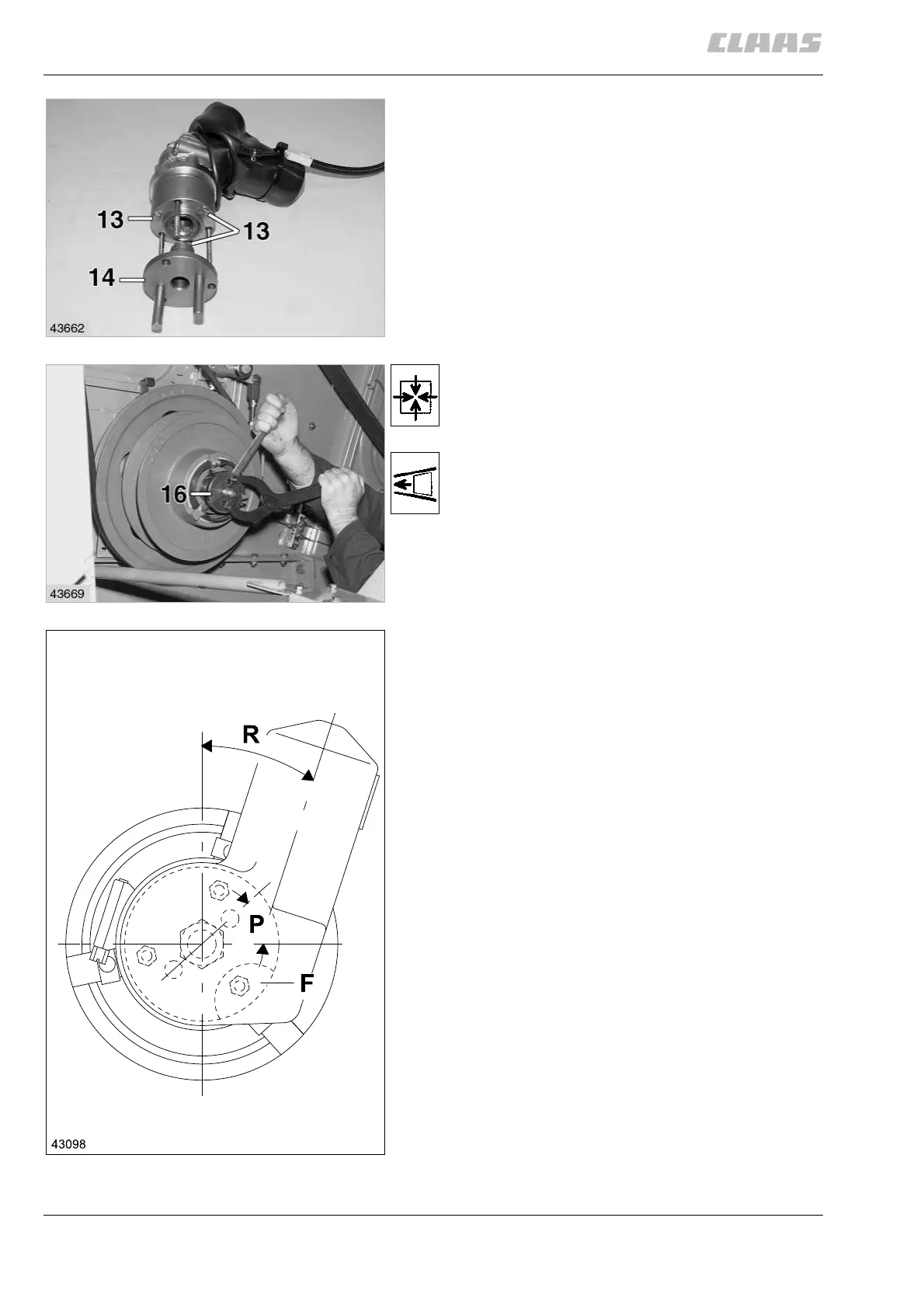 CLAAS

13
13
14
43662

16
43669

R
P
F
43098