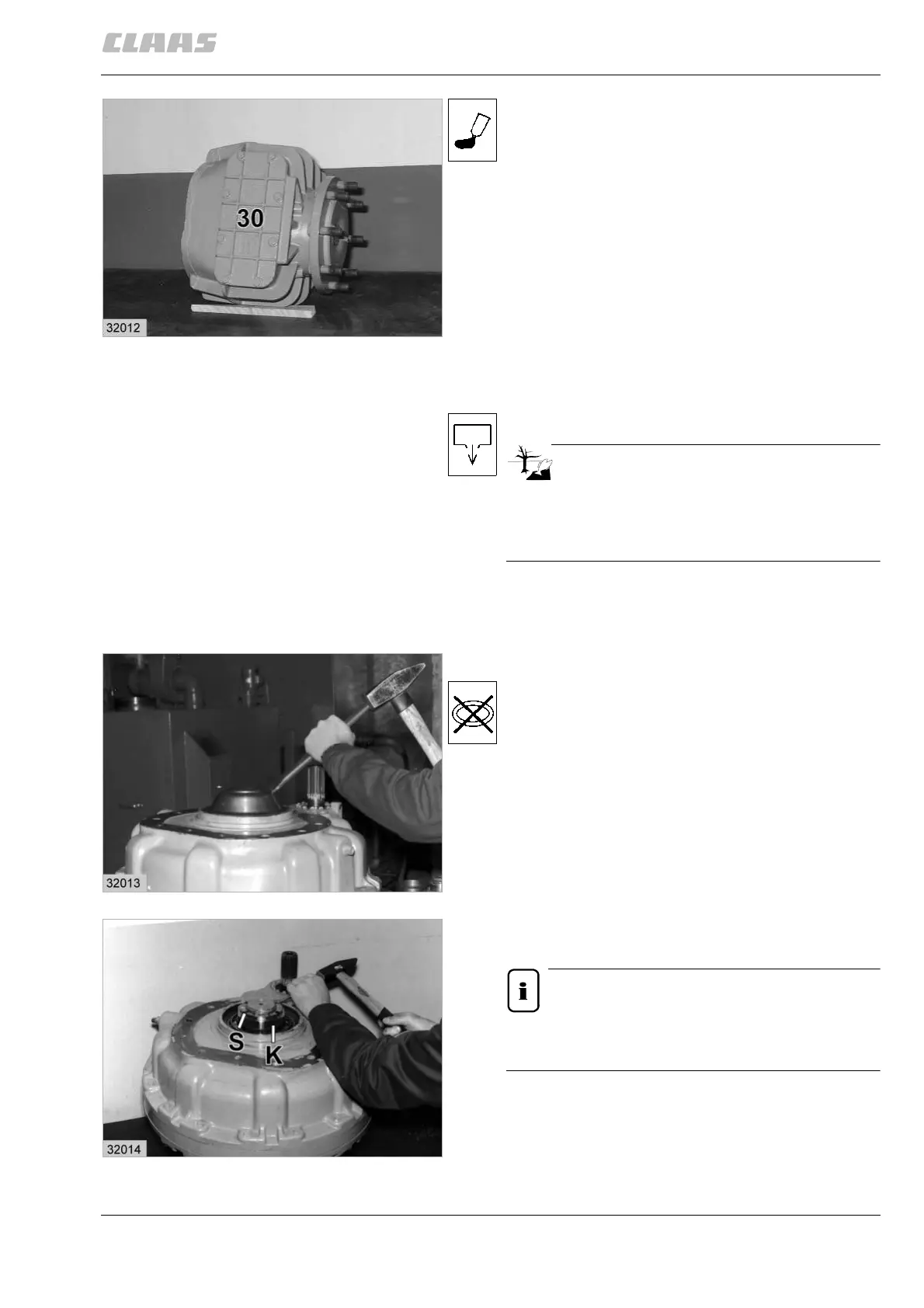 CLAAS

30

32012

32013

S

K

32014