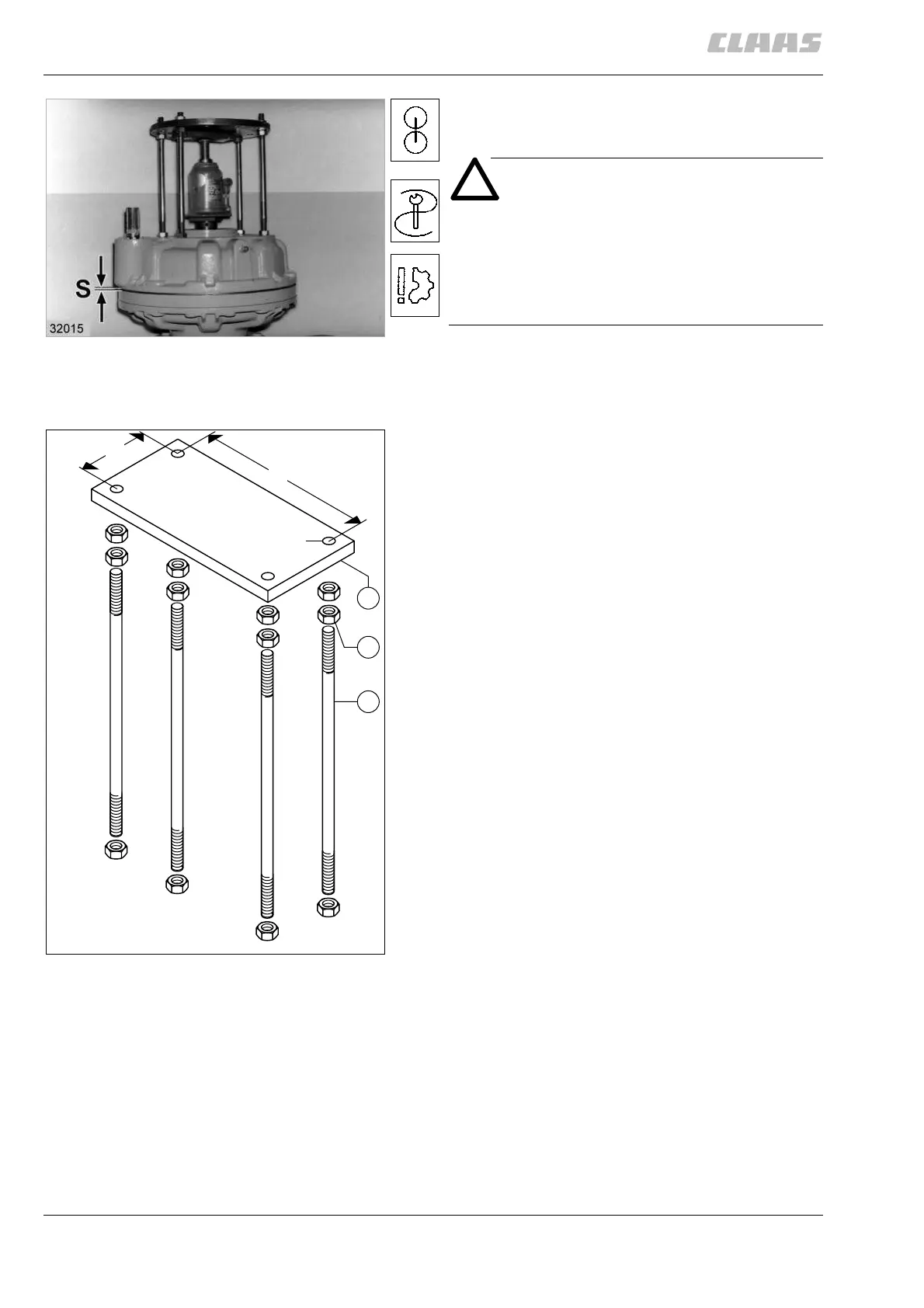 CLAAS

S

32015