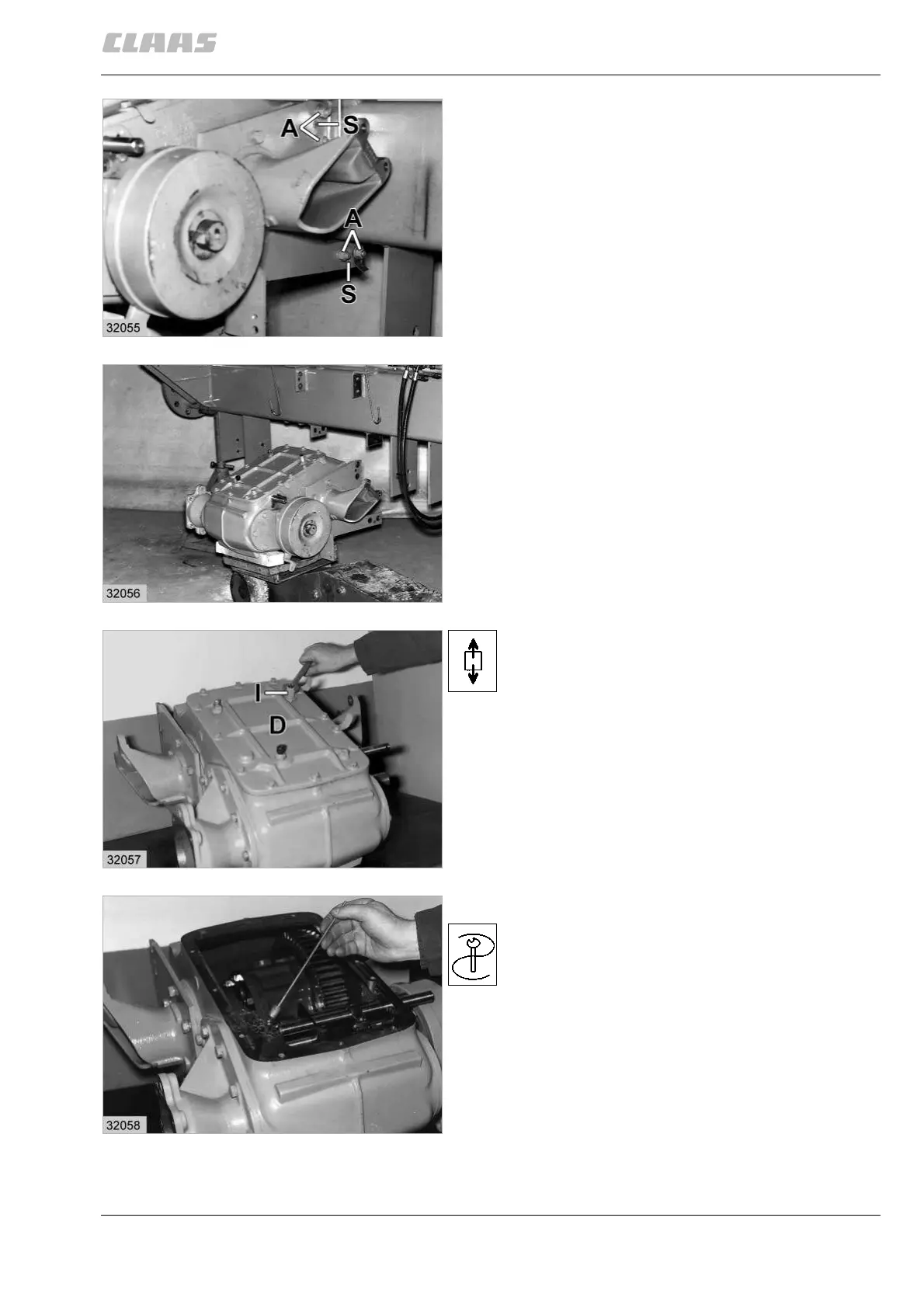 CLAAS

A S

A

S

32055

32056

I

D

32057

32058