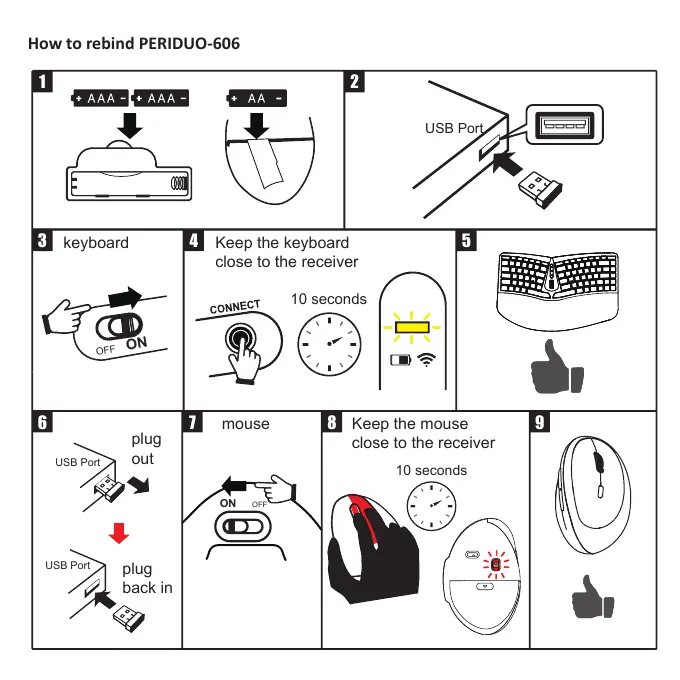 How to rebind PERIDUO-606

1
+ AAA - + AAA -
+ AA -

2
USB Port

3 keyboard
OFF ON

4 Keep the keyboard close to the receiver
CONNECT
10 seconds

5

6
USB Port
plug out
USB Port
plug back in

7 mouse
ON OFF

8 Keep the mouse close to the receiver
10 seconds

9