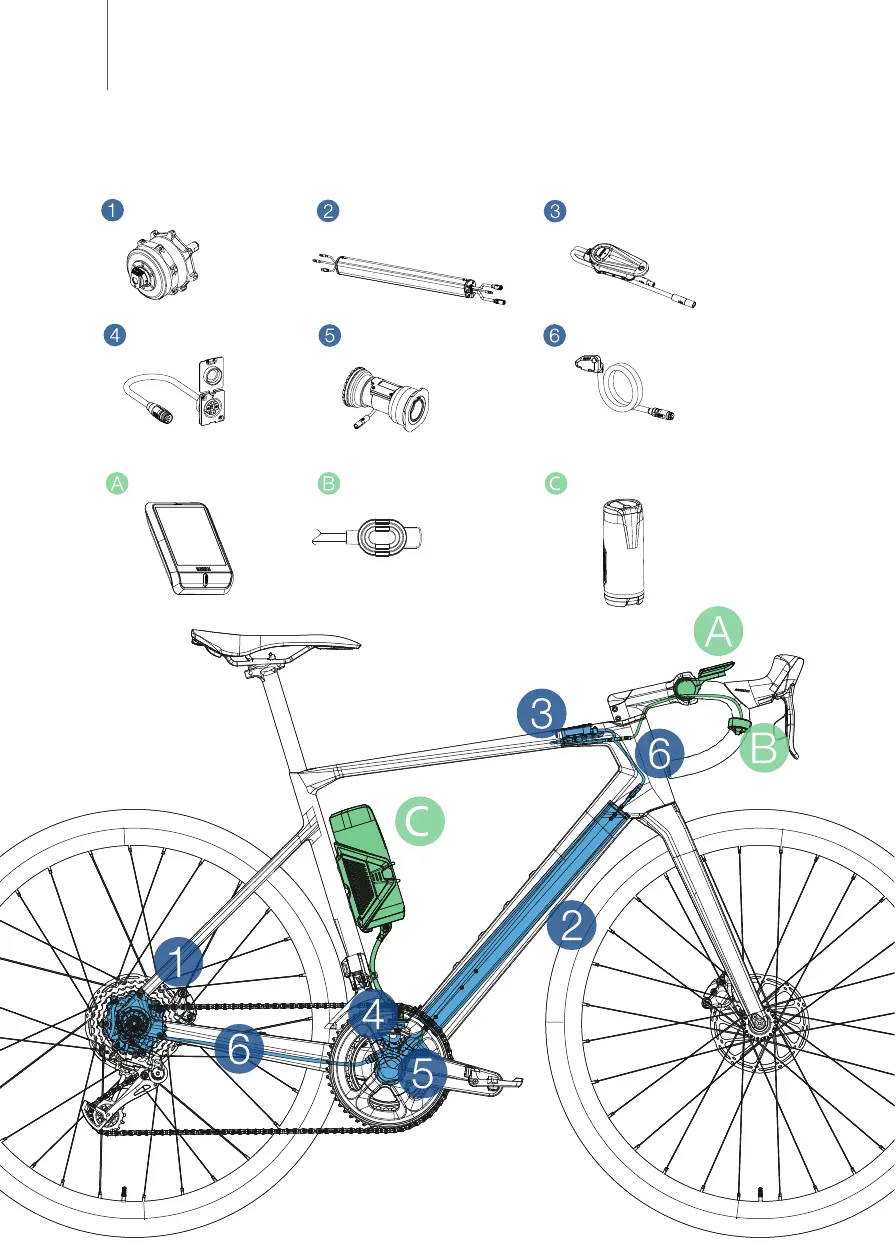 1
2
3
4
5
6
A
B
C
A
3
6
B
C
2
1
4
6
5