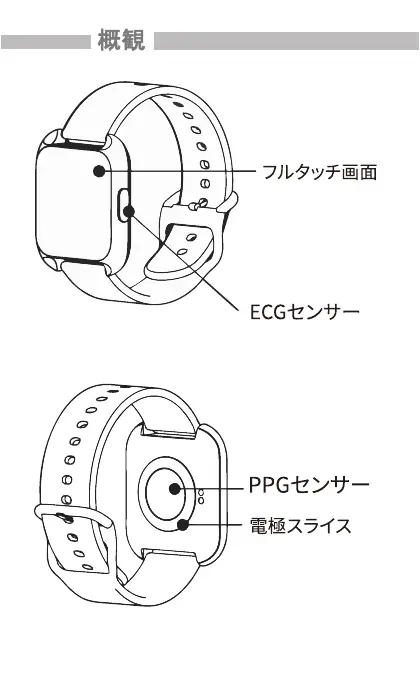 概観

フルタッチ画面

ECGセンサー

PPGセンサー

電極スライス