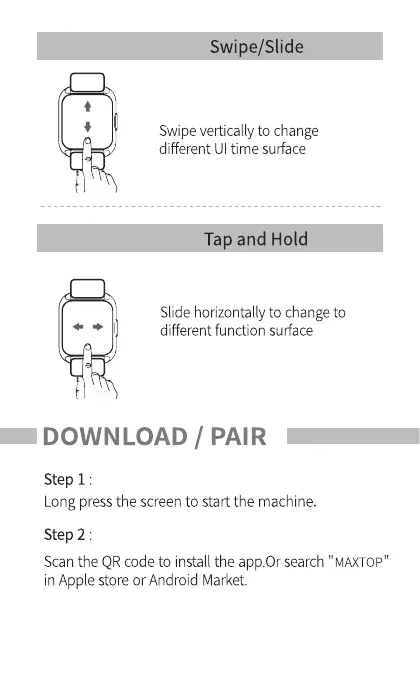 Swipe/Slide

Swipe vertically to change different UI time surface

Tap and Hold

Slide horizontally to change to different function surface

DOWNLOAD / PAIR

Step 1 :
Long press the screen to start the machine.

Step 2 :
Scan the QR code to install the app.Or search "MAXTOP" in Apple store or Android Market.