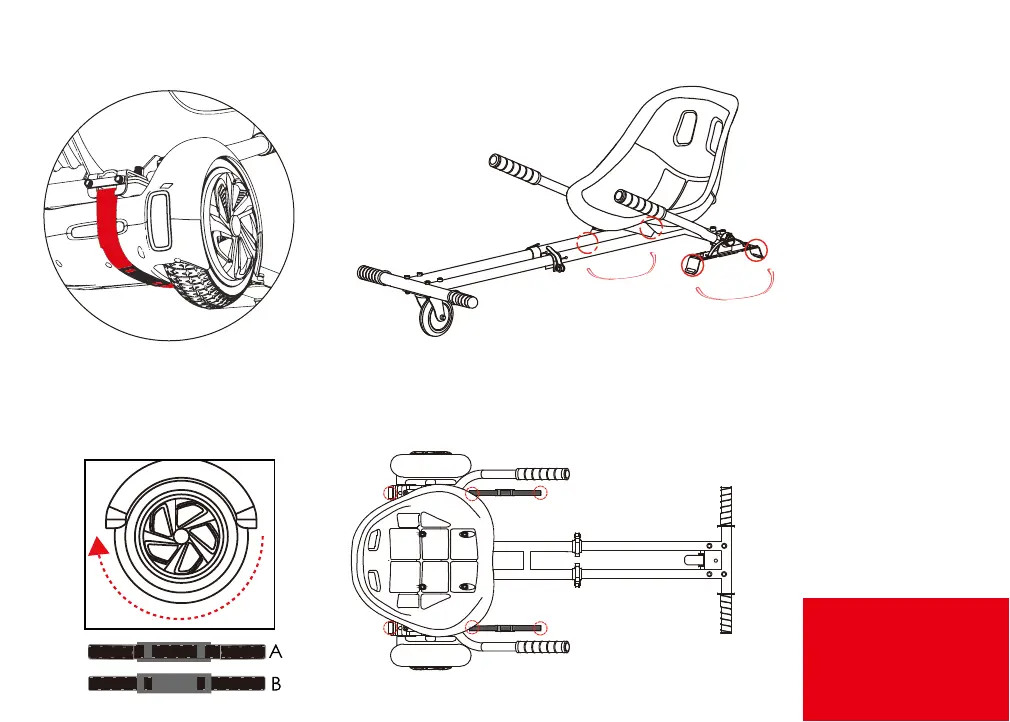 A
B