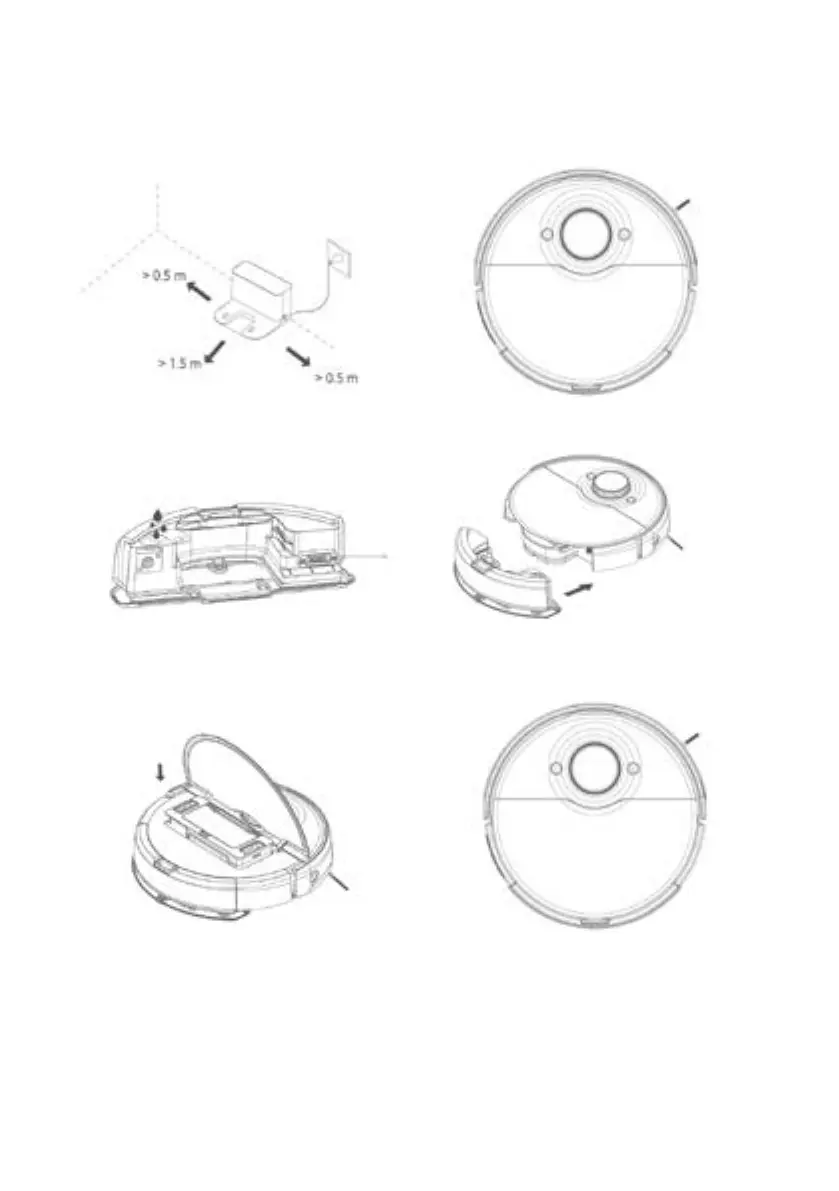 > 0.5 m
> 1.5 m
> 0.5 m