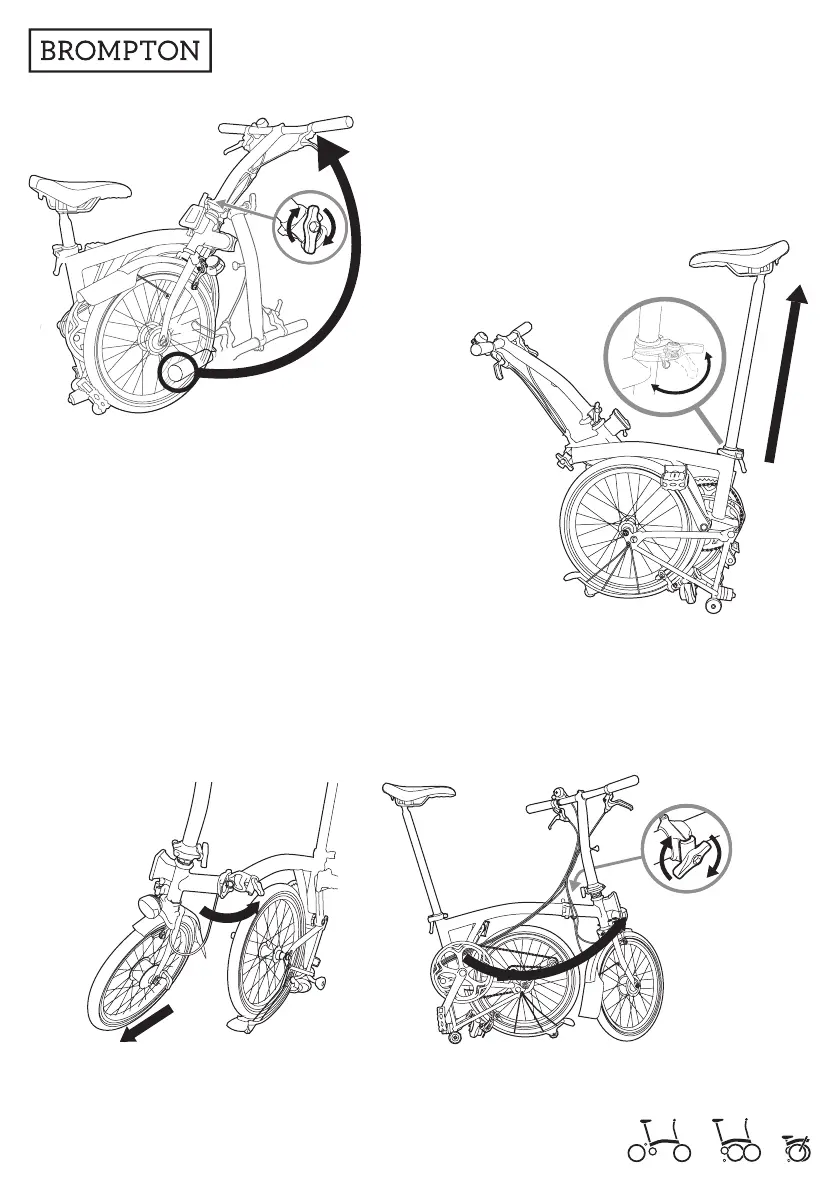 BROMPTON