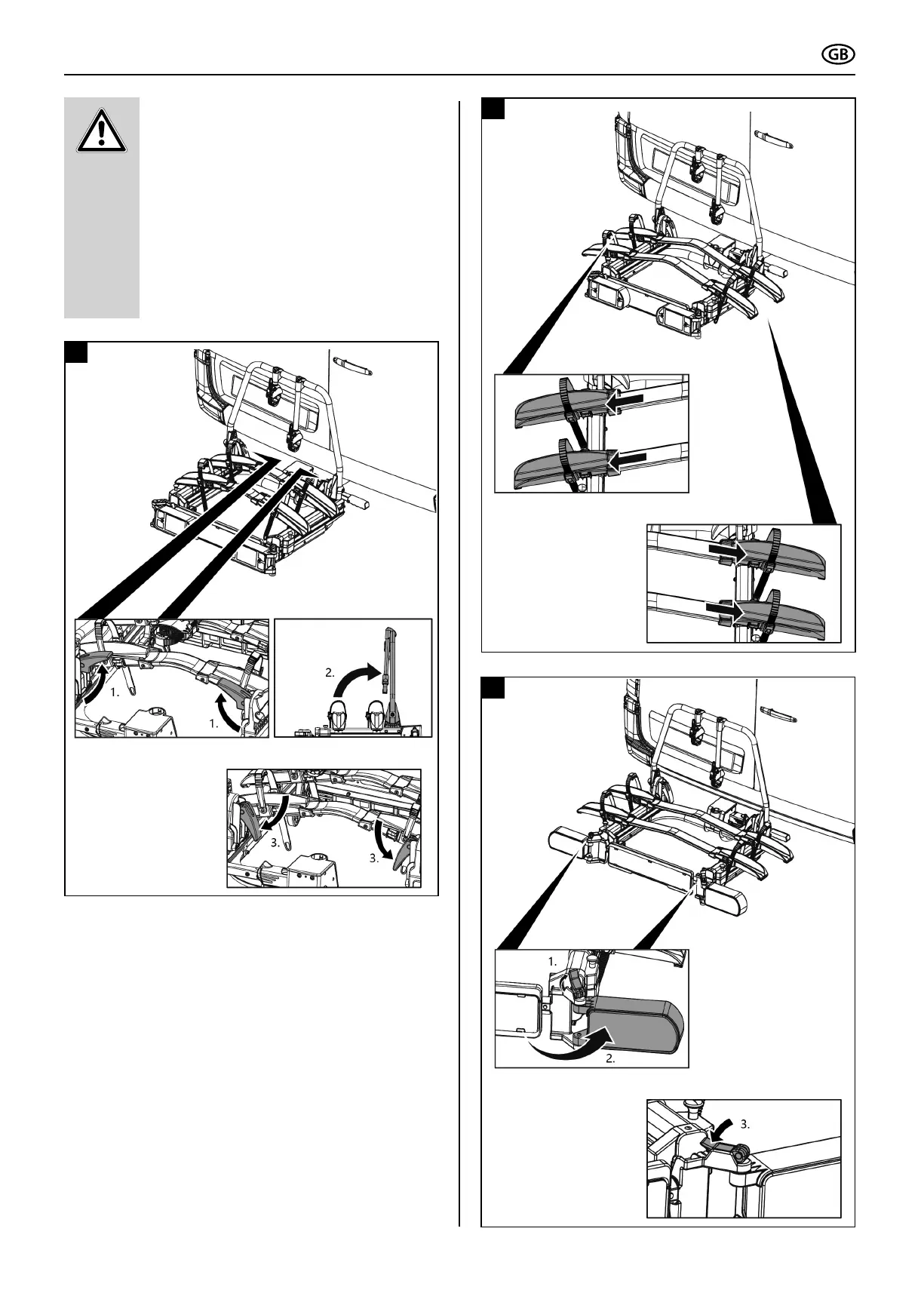 GB

1.

1.

2.

3.

3.

1.

2.

3.