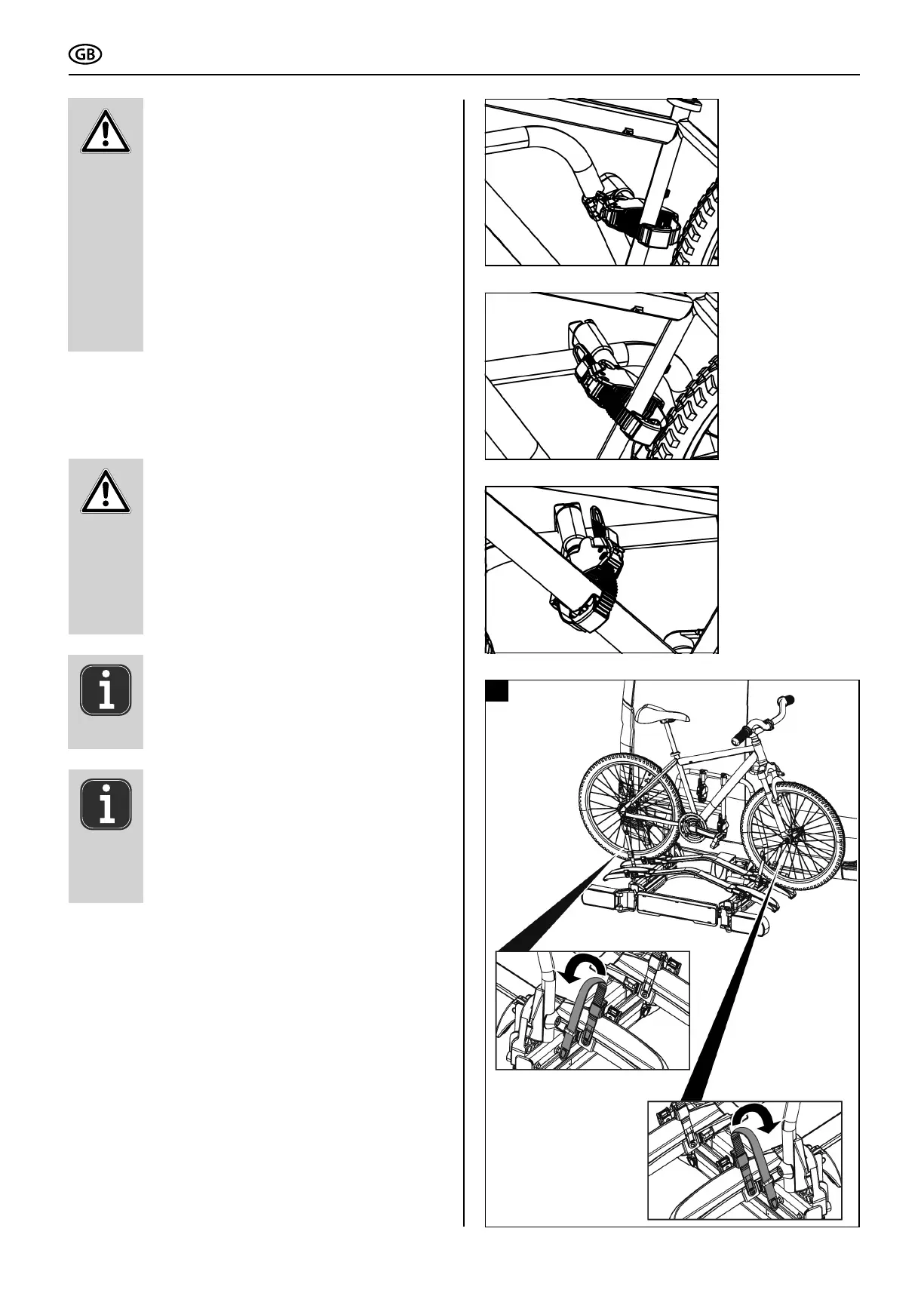 GB