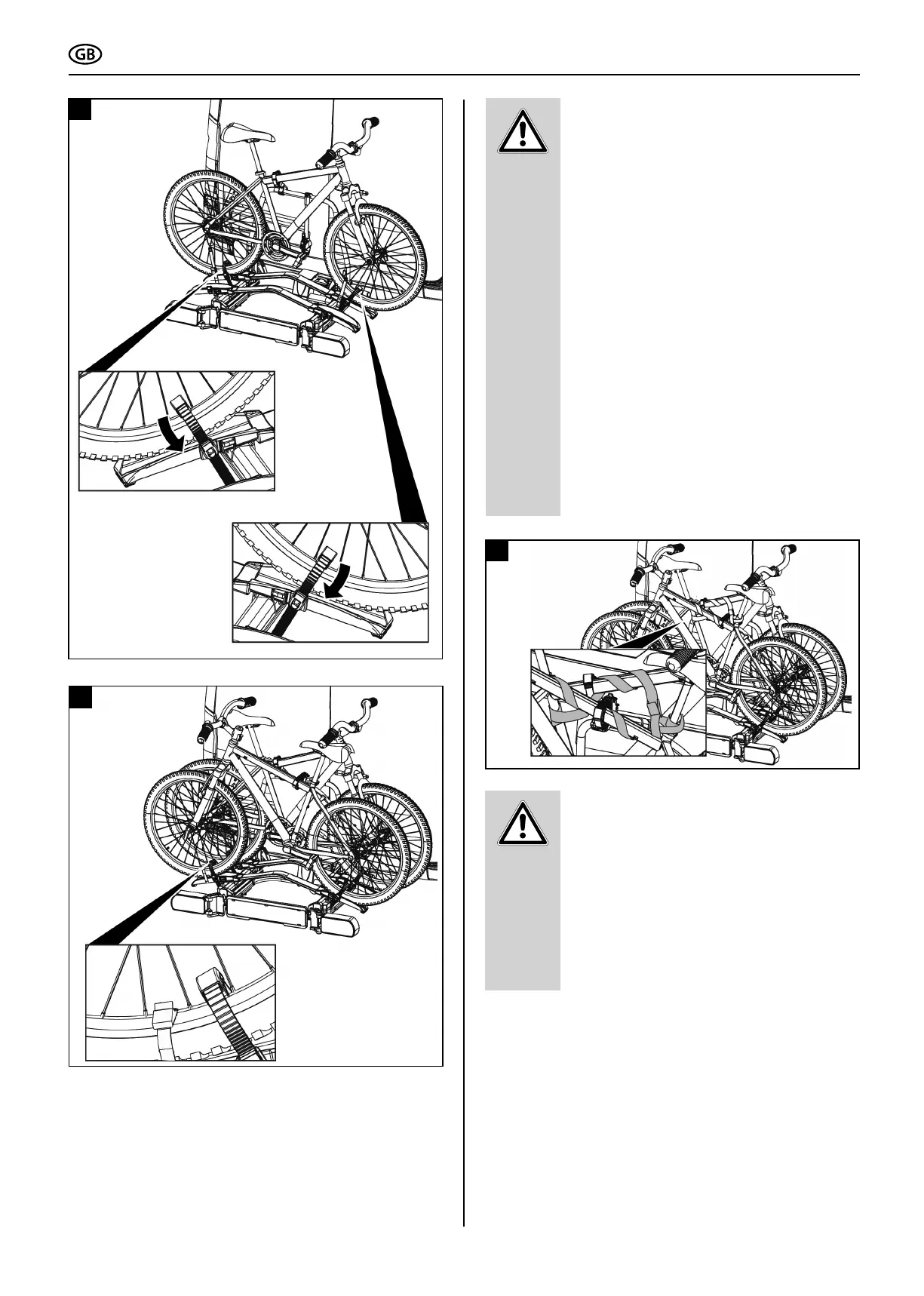 GB