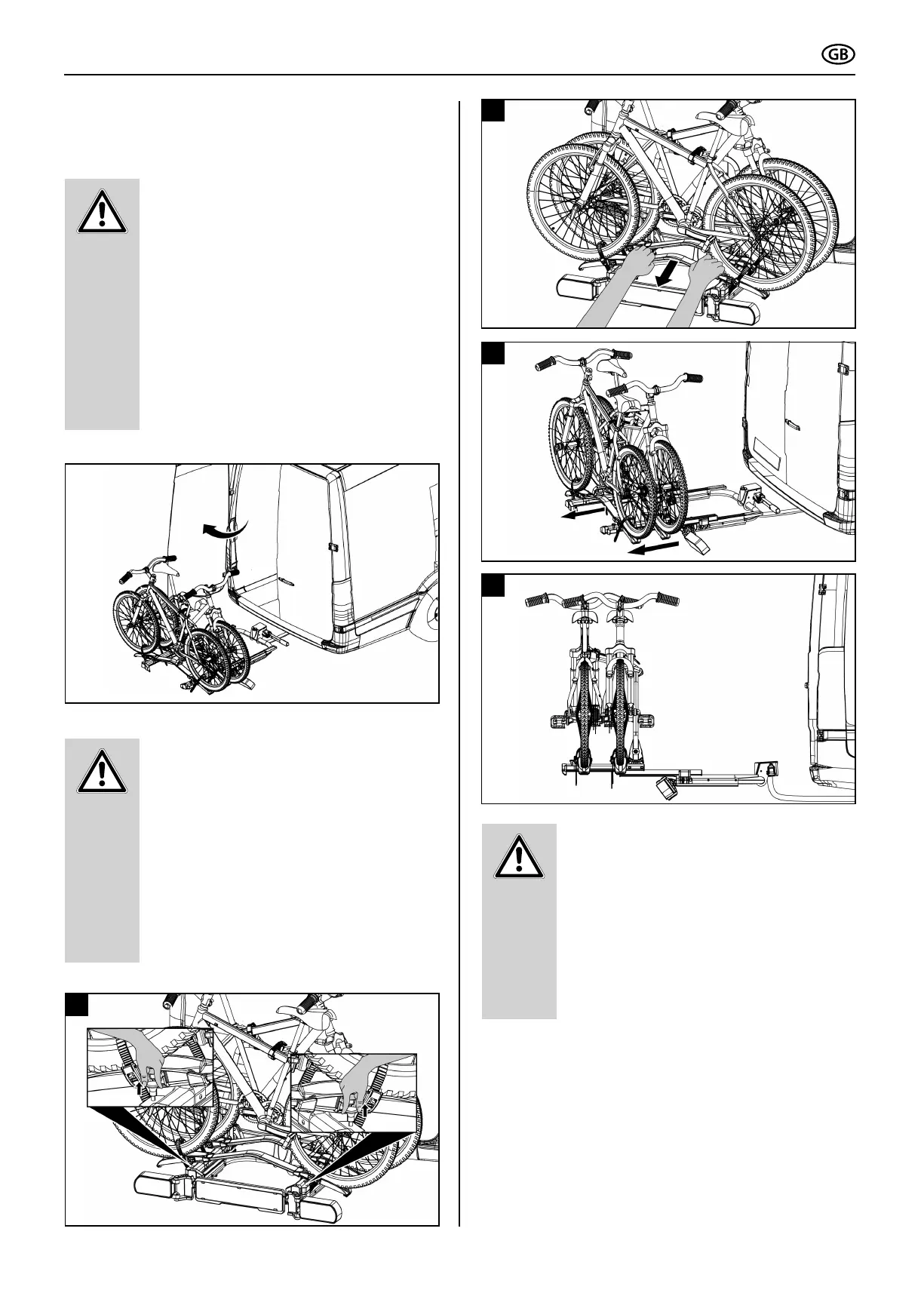 GB