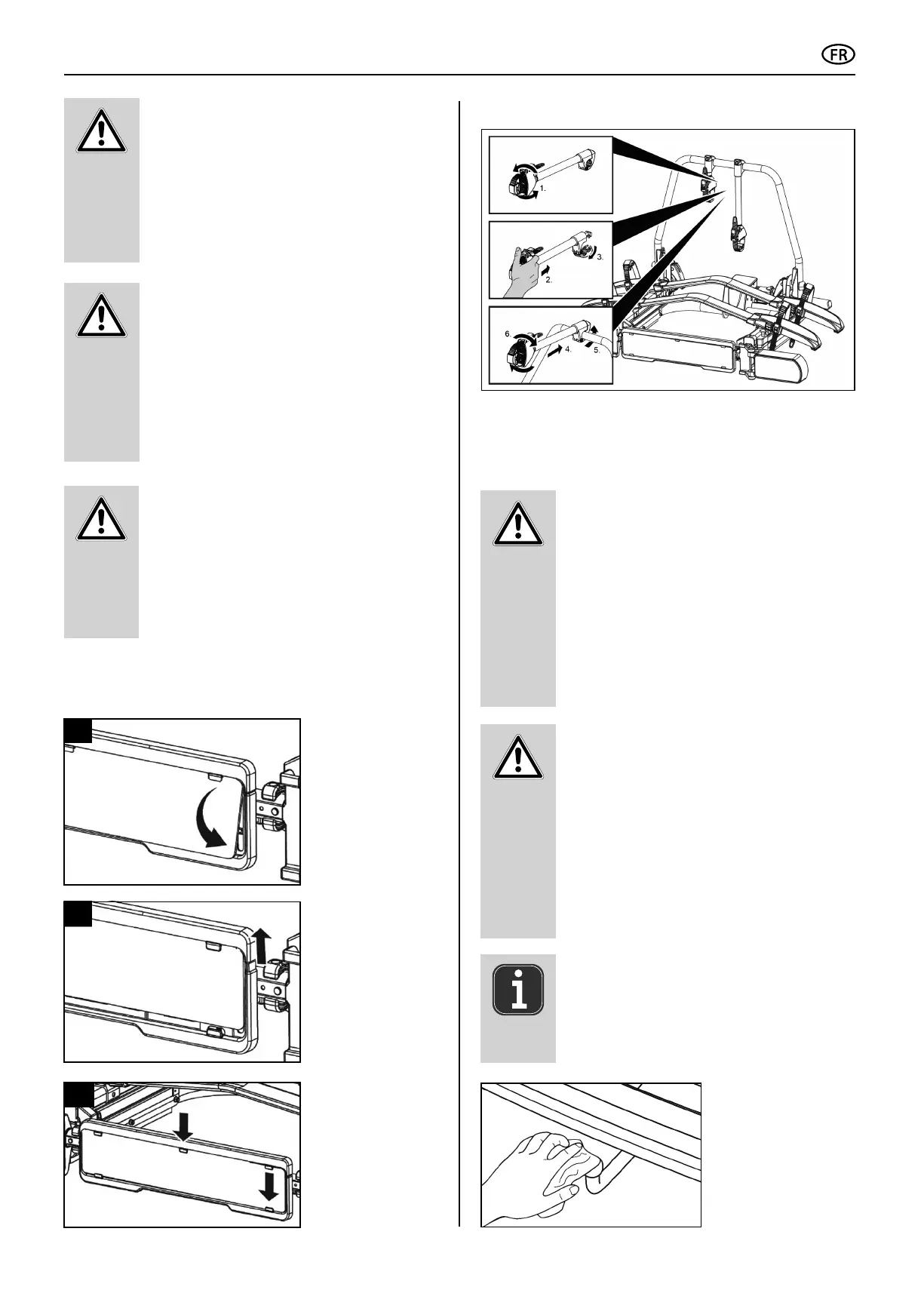 FR

1.

2.

3.

4.

5.

6.