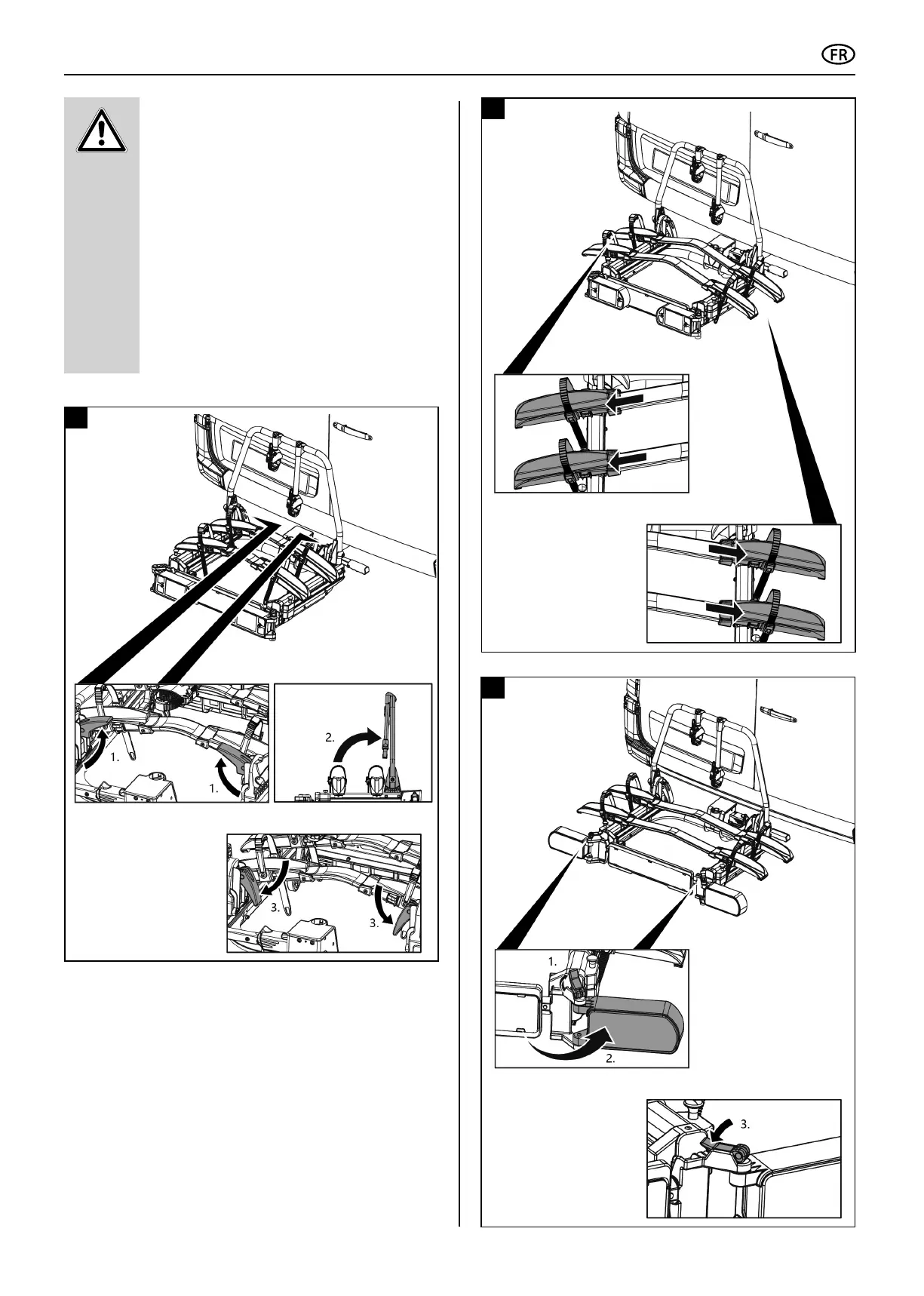 FR

1.

1.

2.

3.

3.

1.

2.

3.