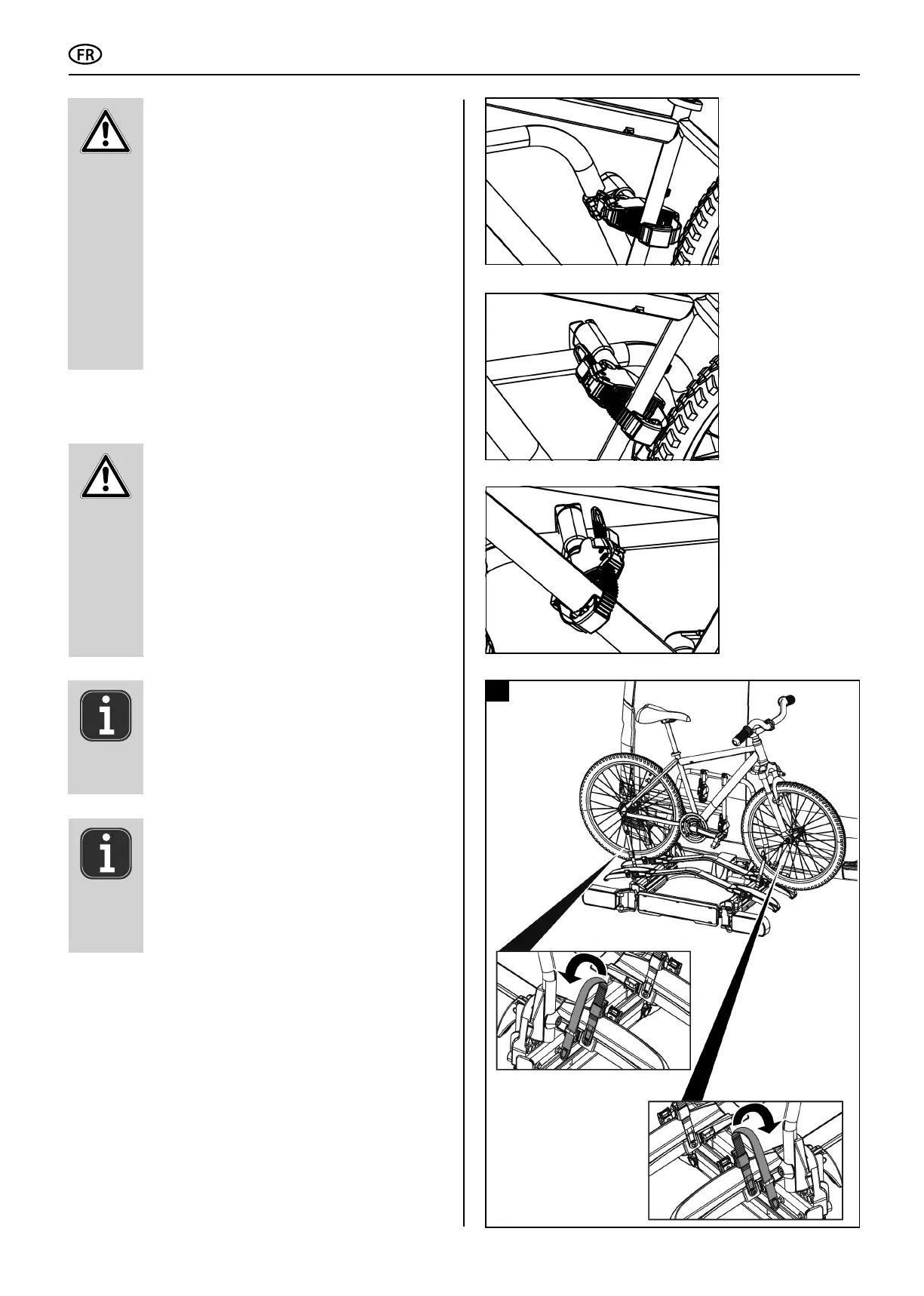 FR