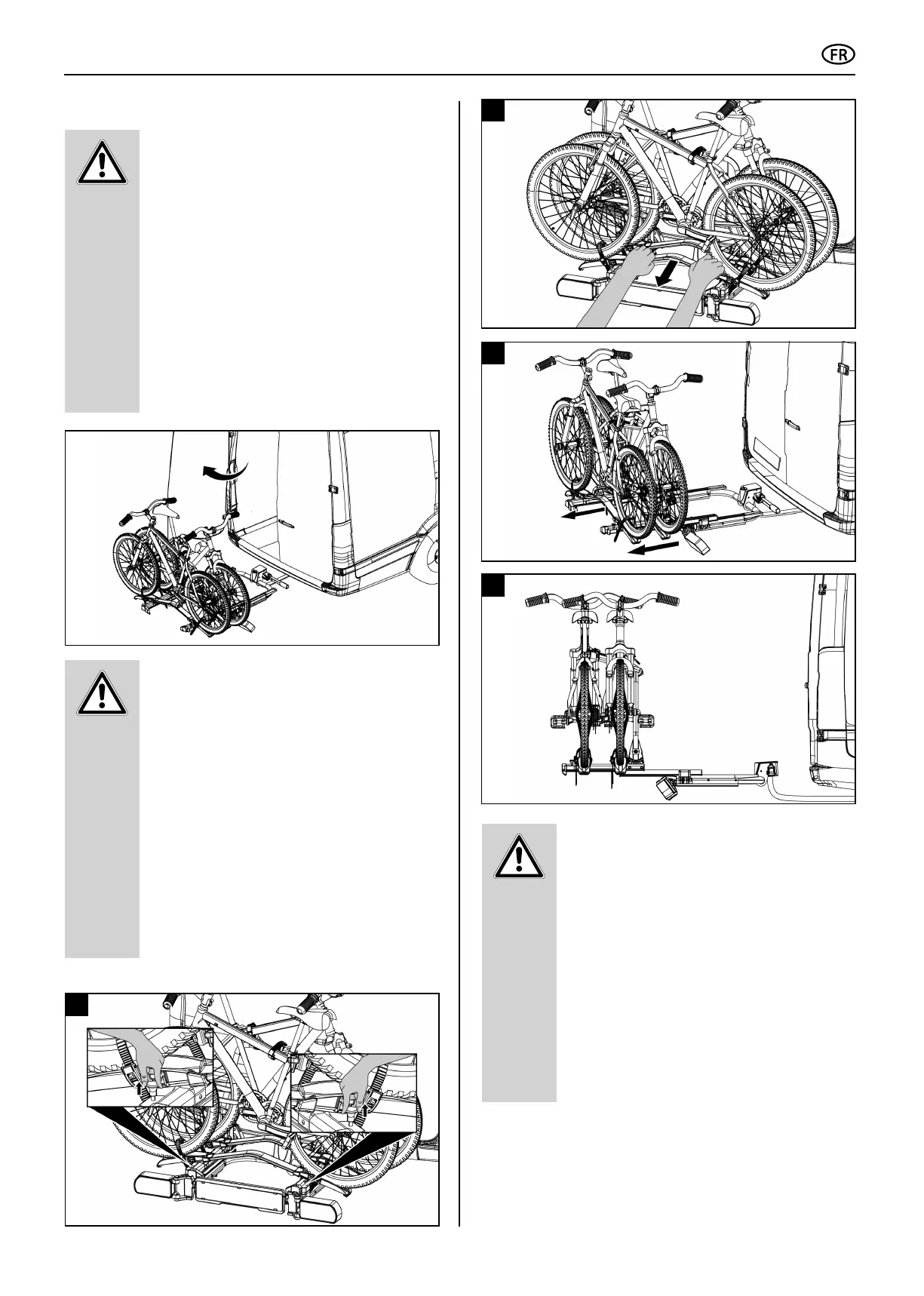 FR