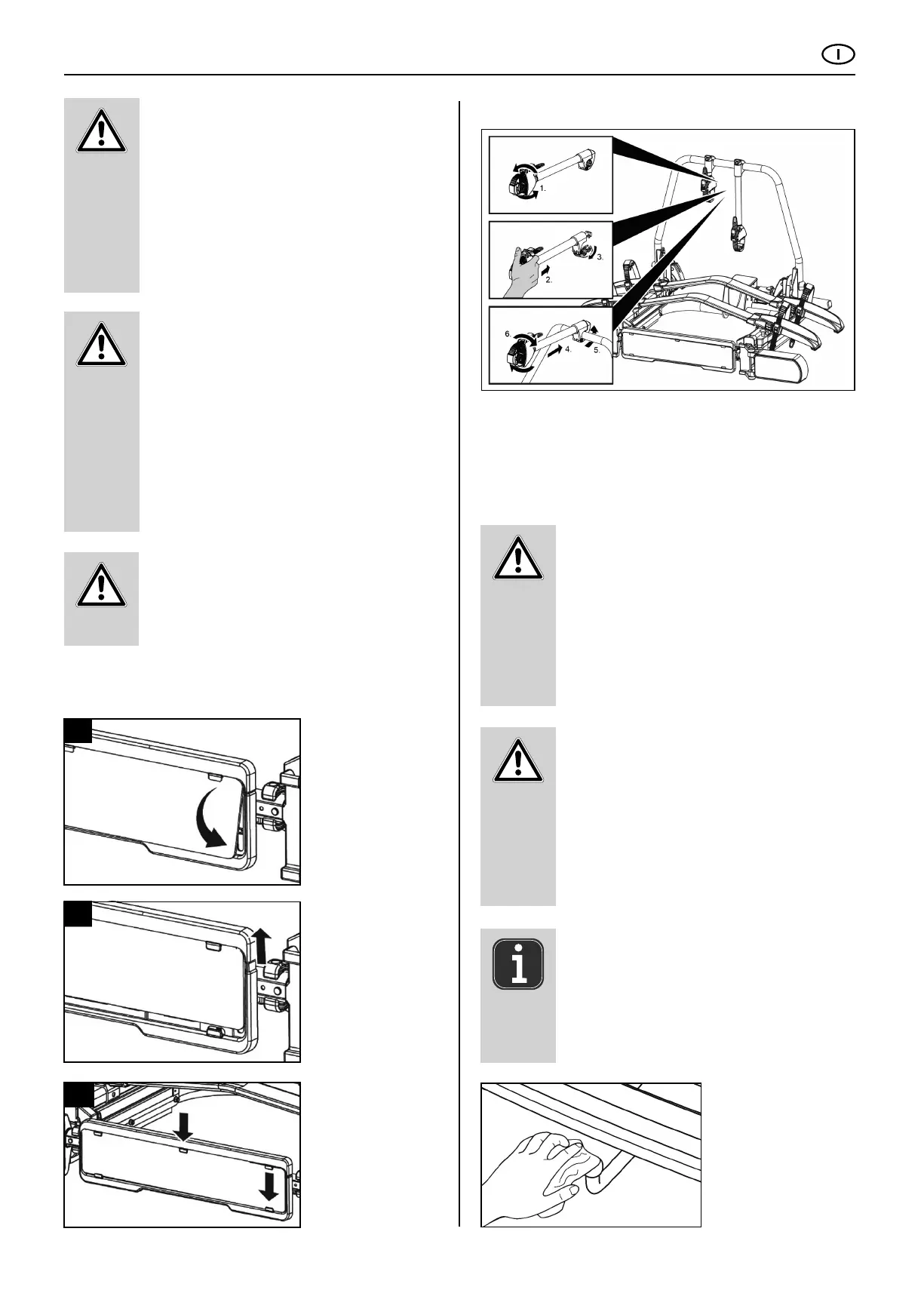 I

1.

2.

3.

4.

5.

6.