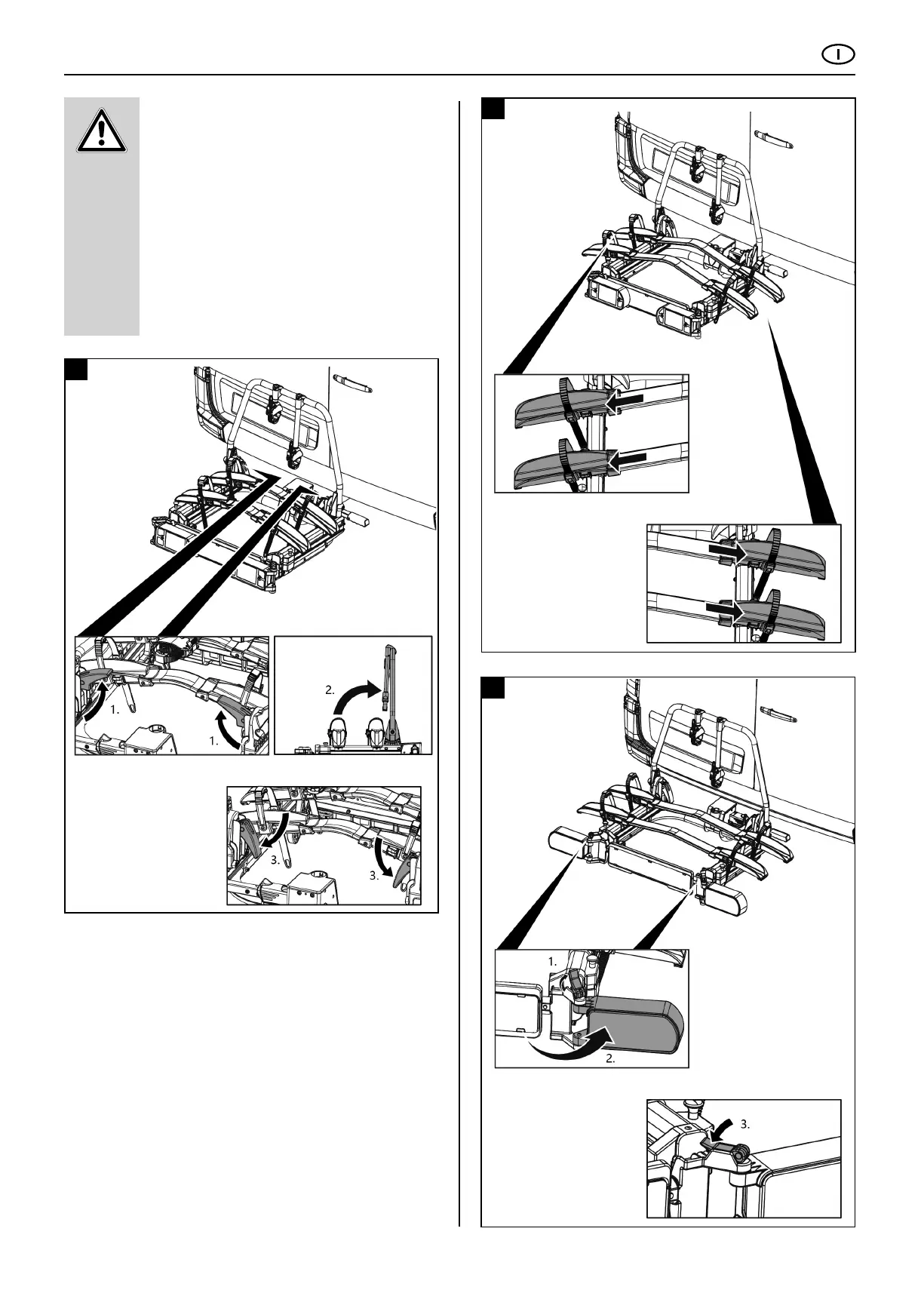 I

1.

1.

2.

3.

3.

1.

2.

3.