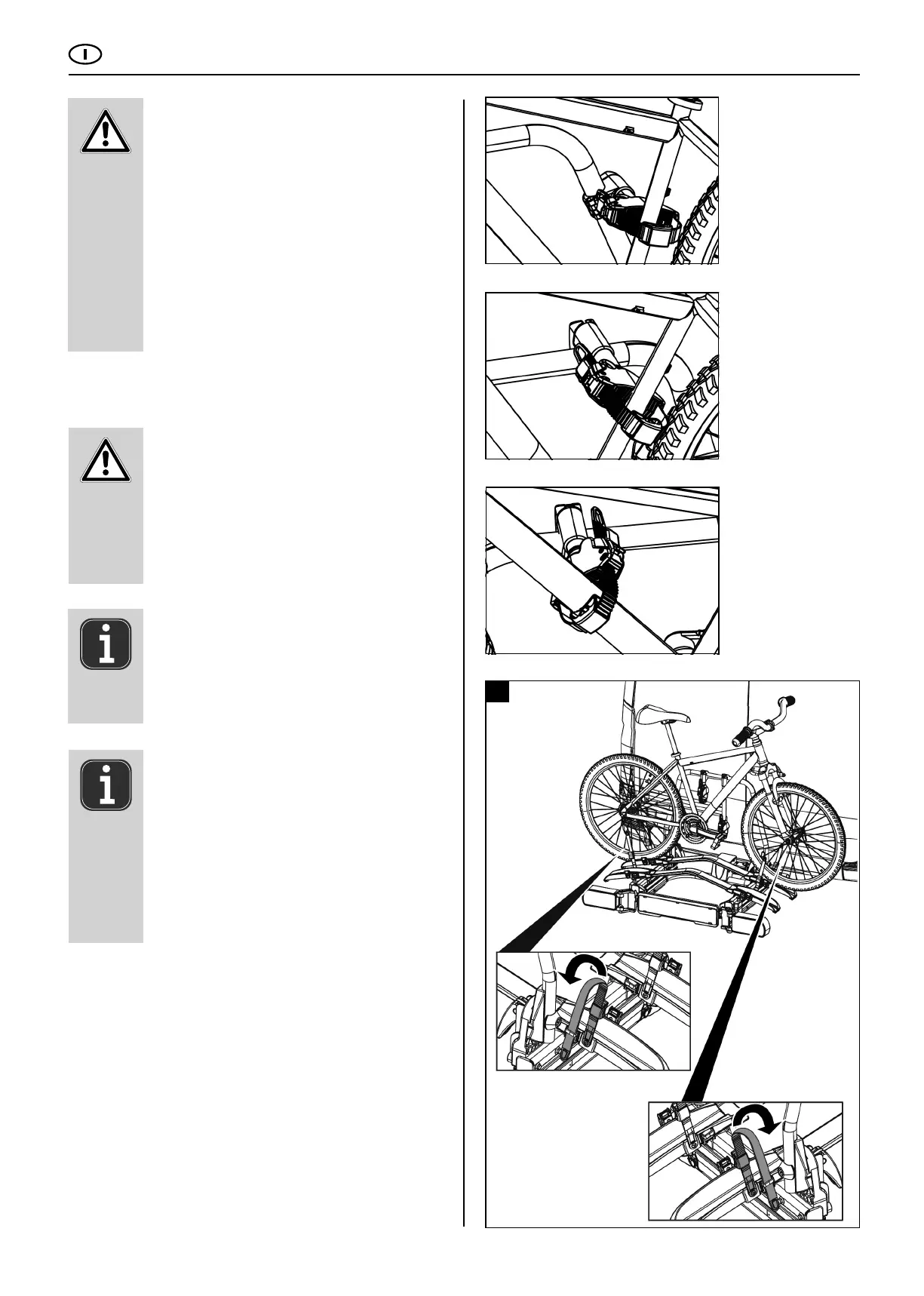 I