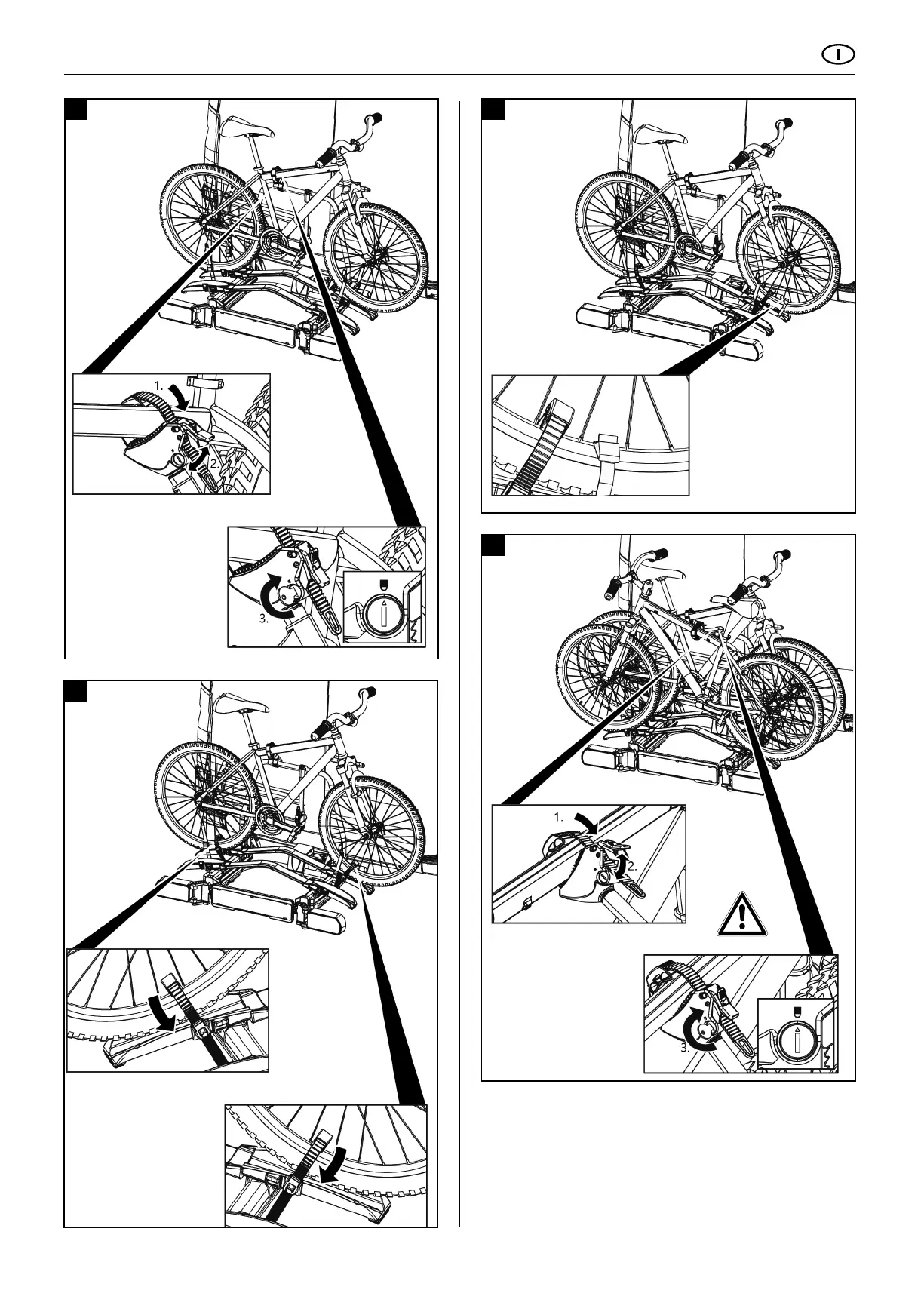 I

1.

2.

3.

1.

2.

3.