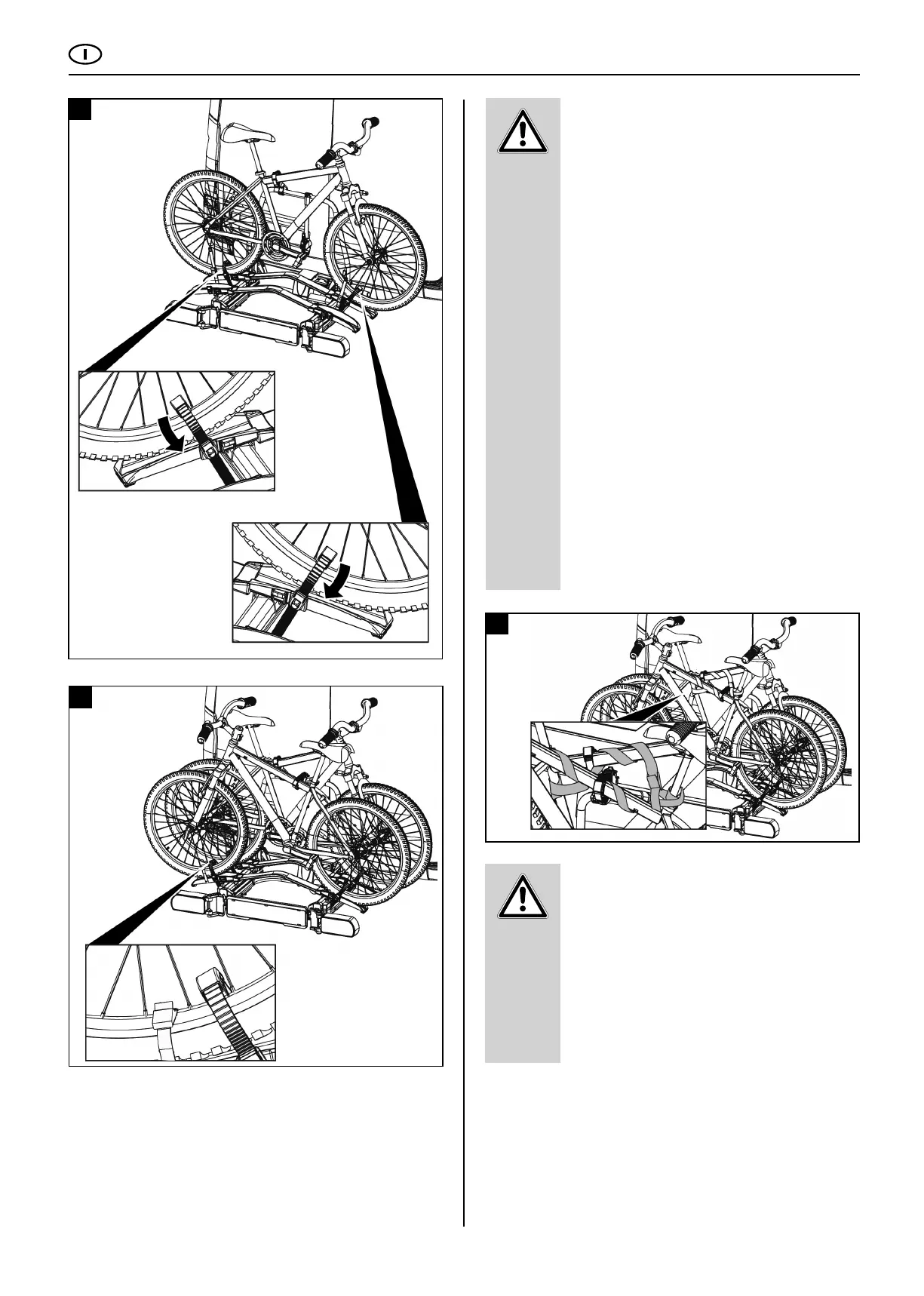 I