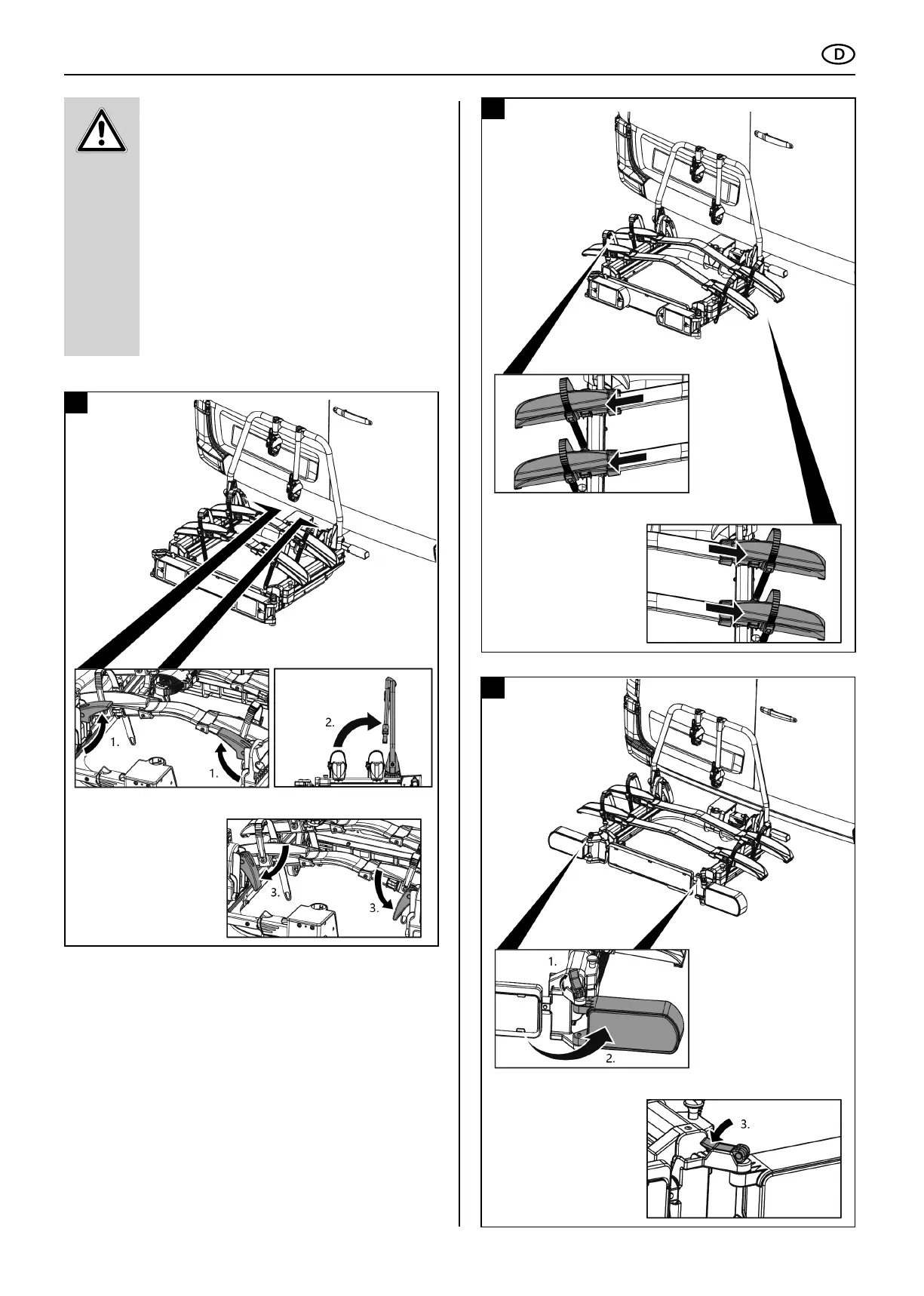 D

1.

1.

2.

3.

3.

1.

2.

3.