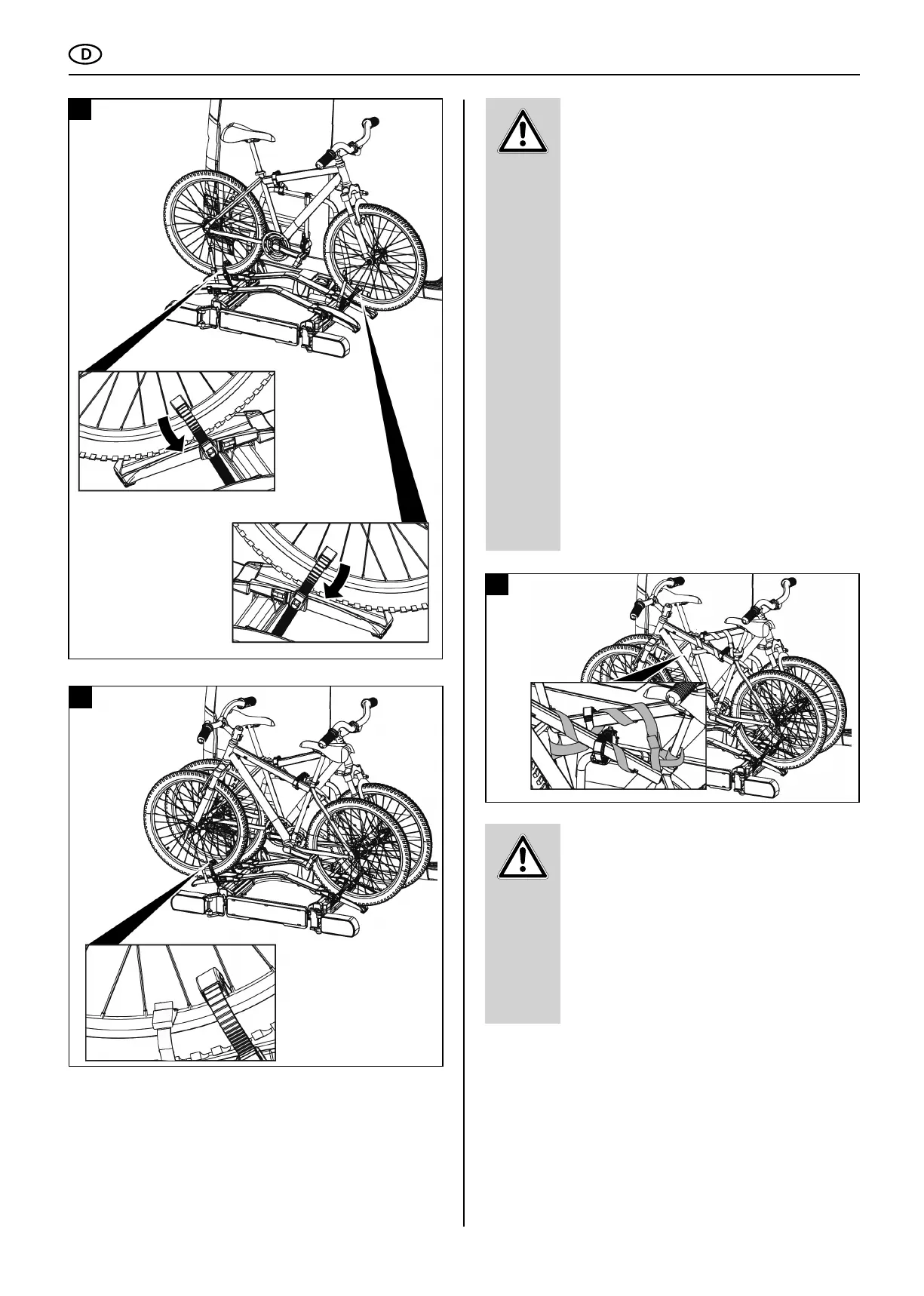 D