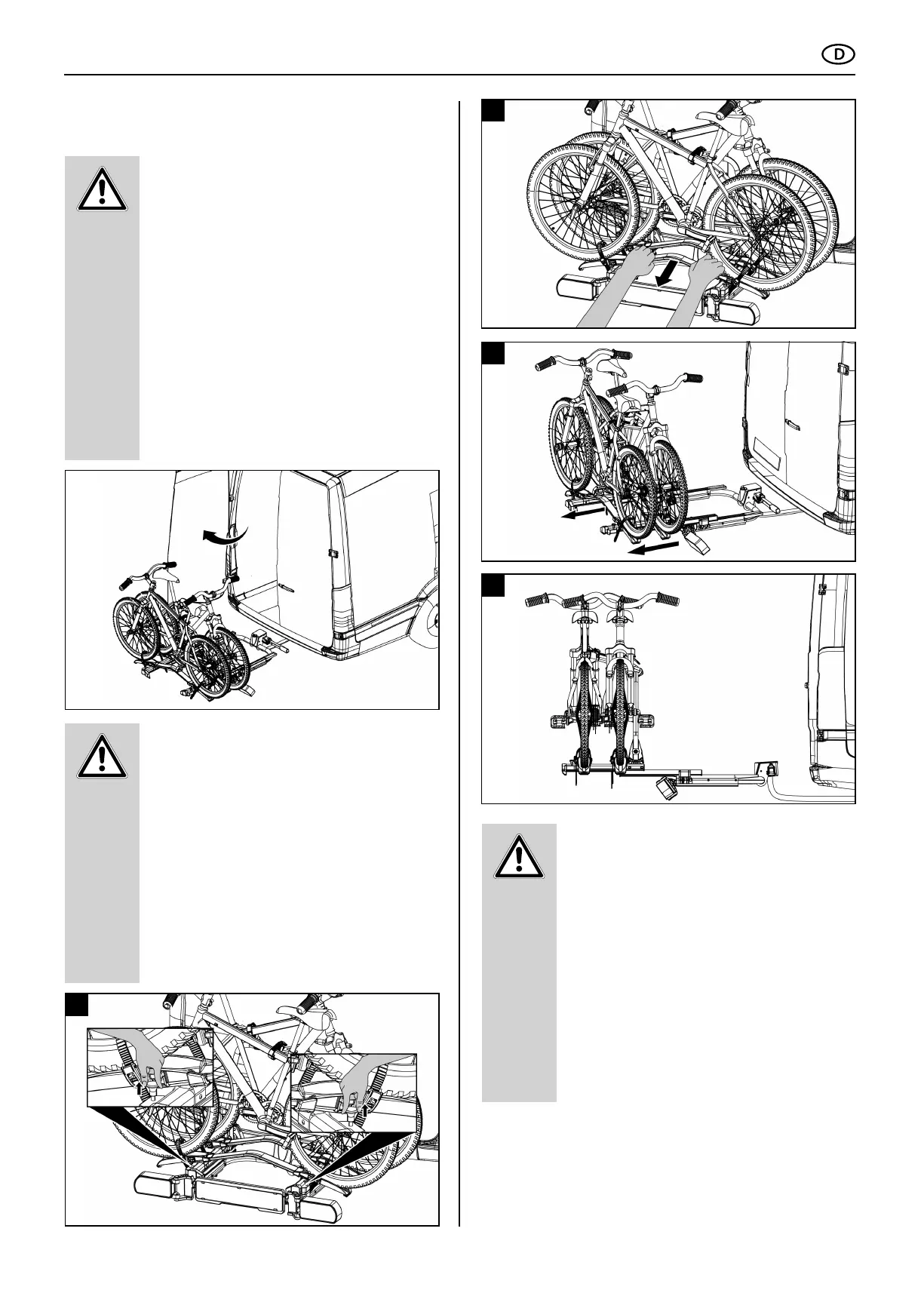 D