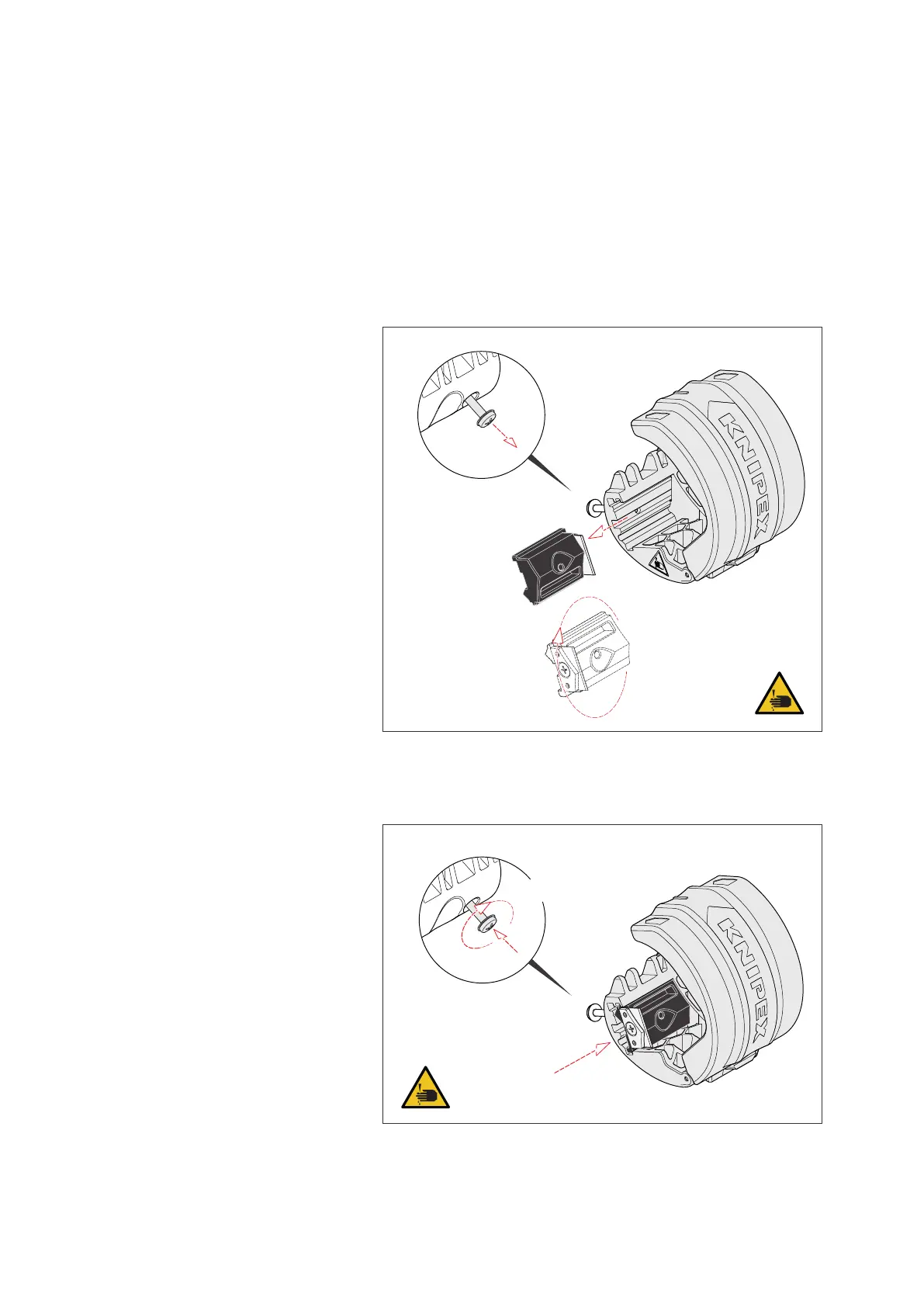 KNIPEX

KNIPEX