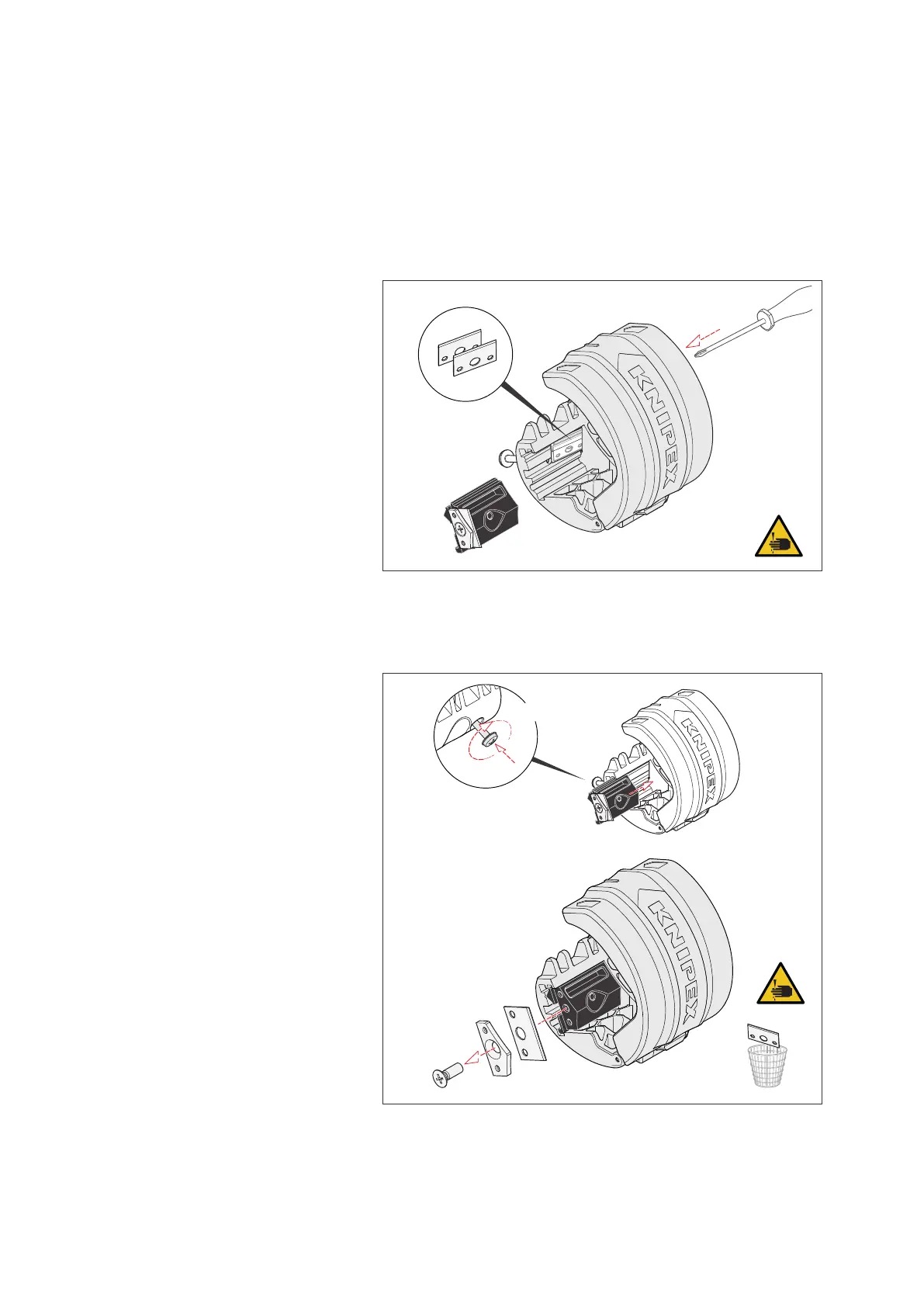 KNIPEX

KNIPEX

KNIPEX