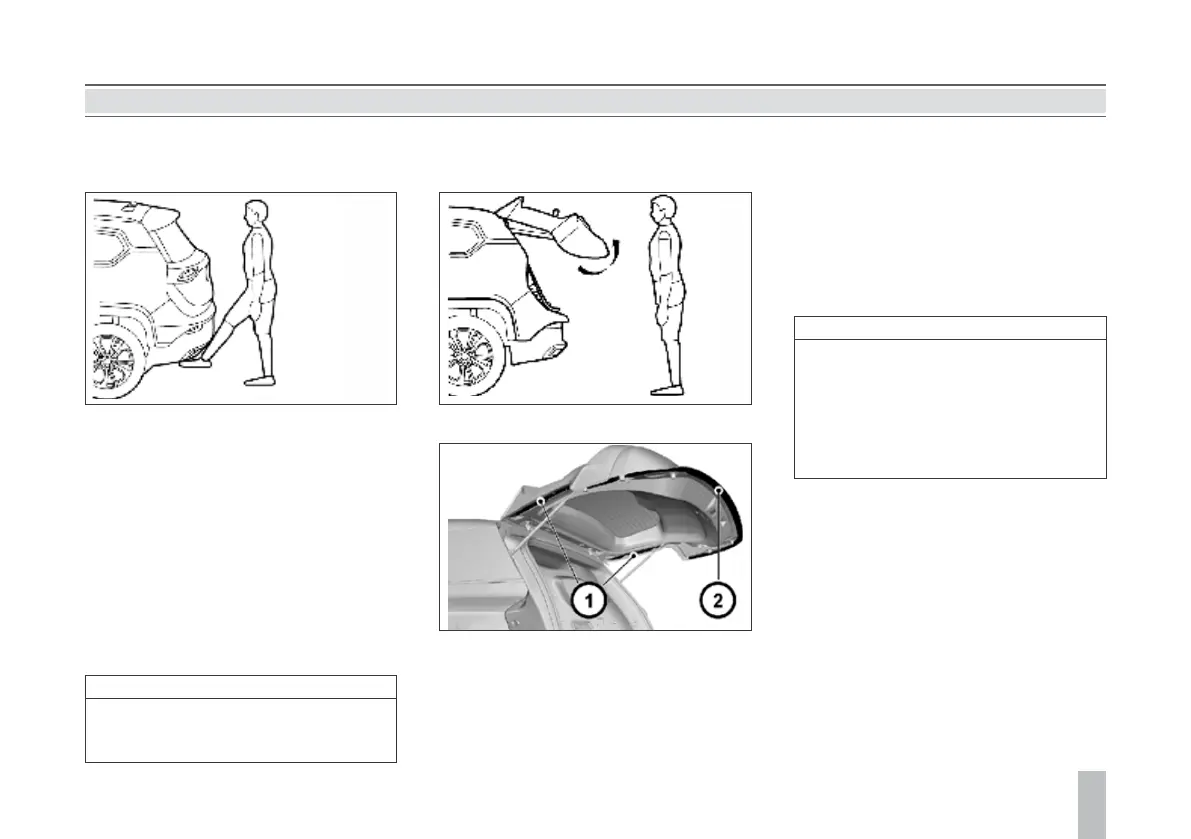 1

2