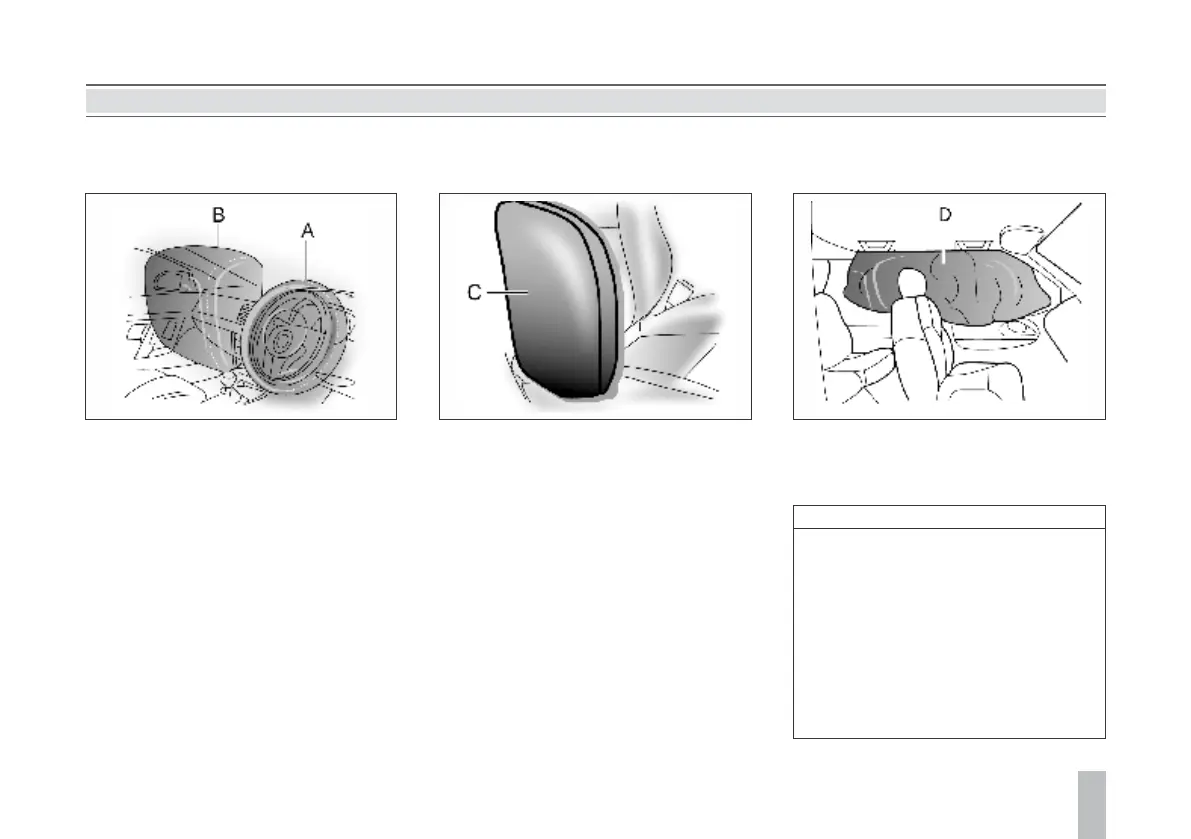 B

A

C

D