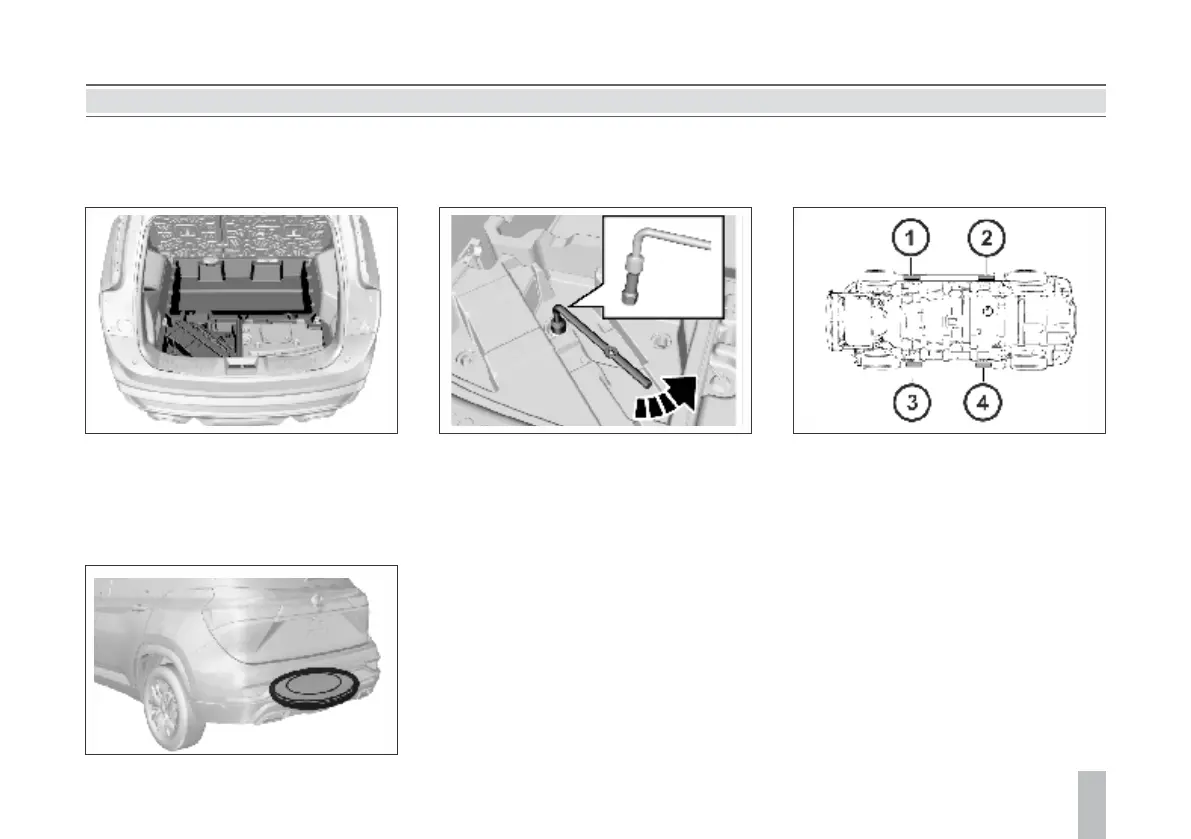 1
2
3
4