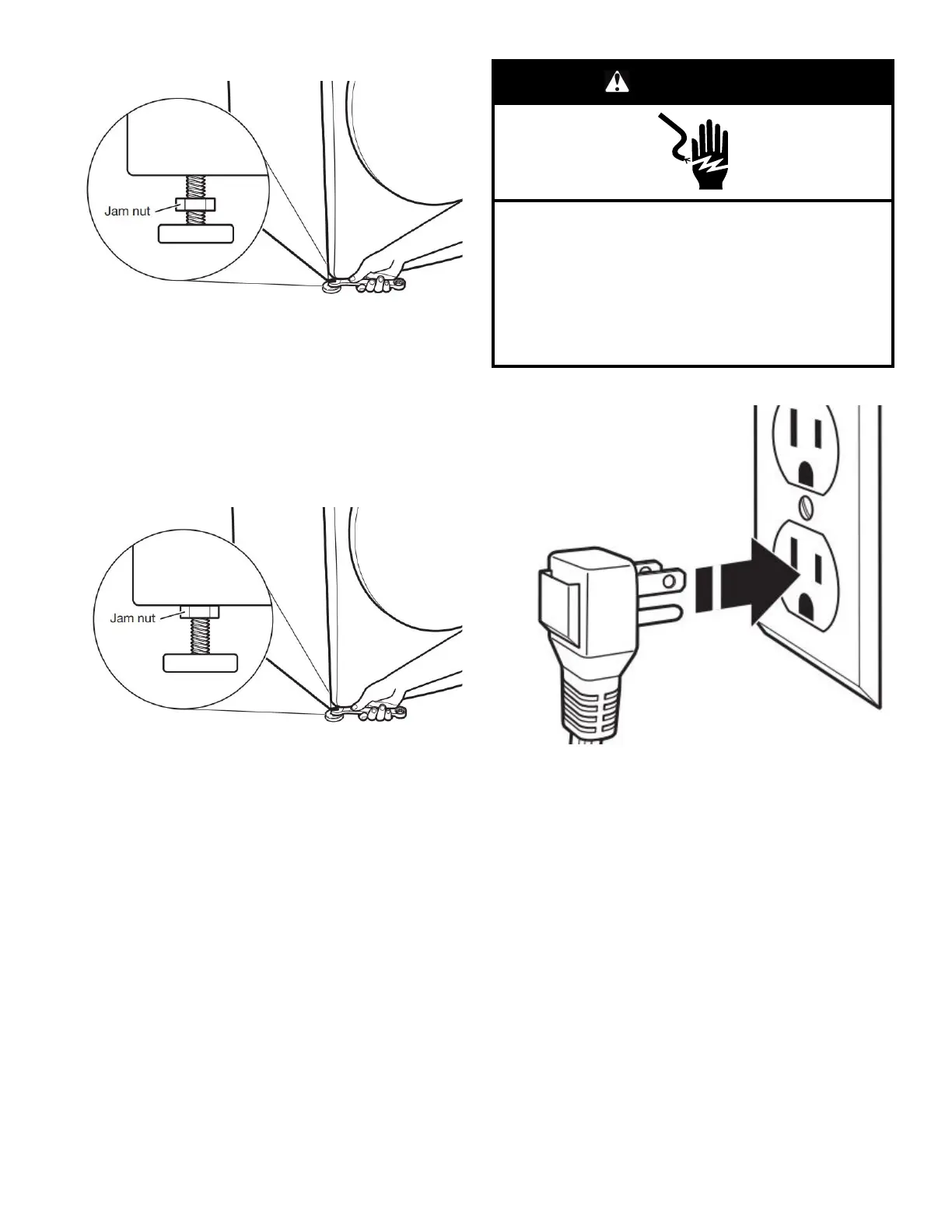 Jam nut

Jam nut