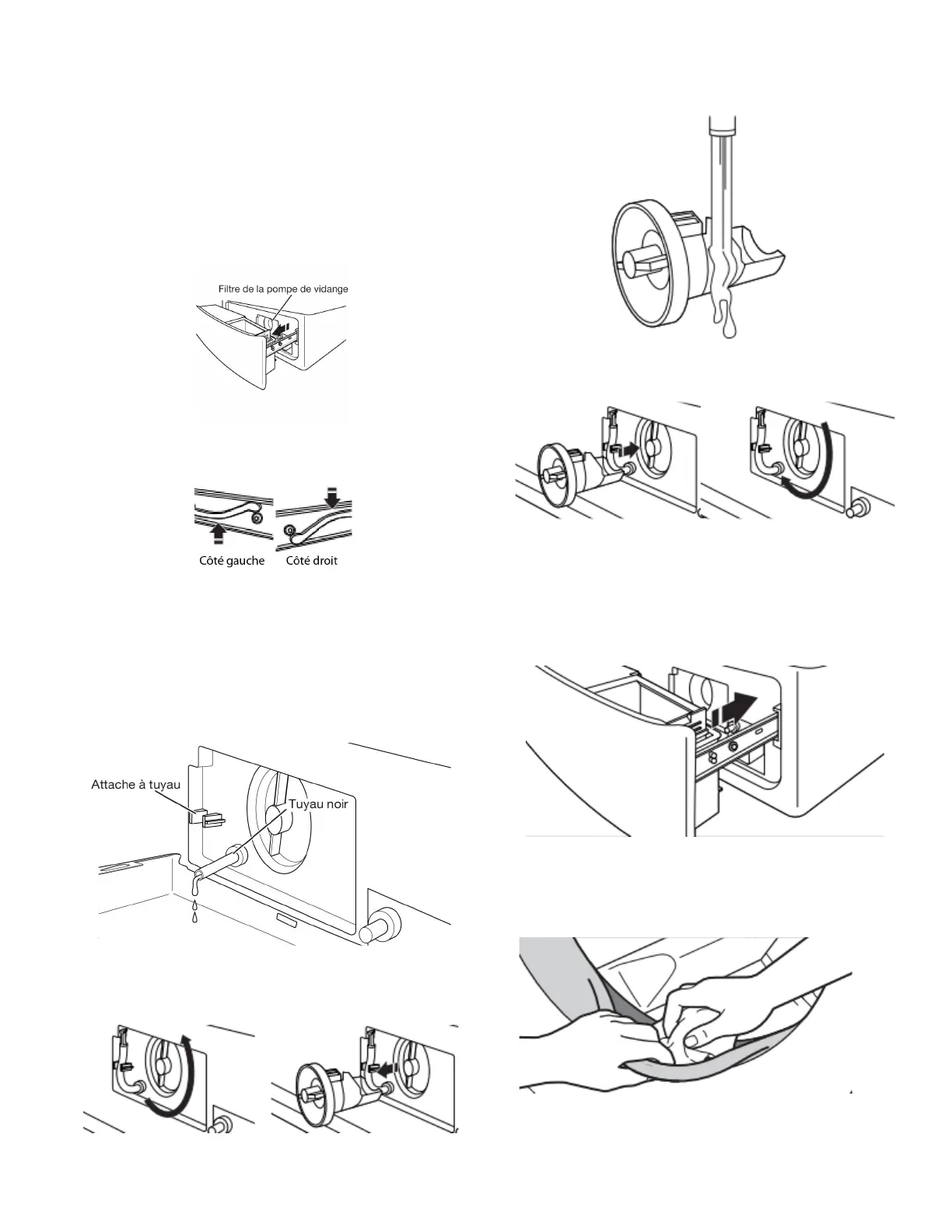 Filtre de la pompe de vidange

Côté gauche

Côté droit

Attache à tuyau

Tuyau noir