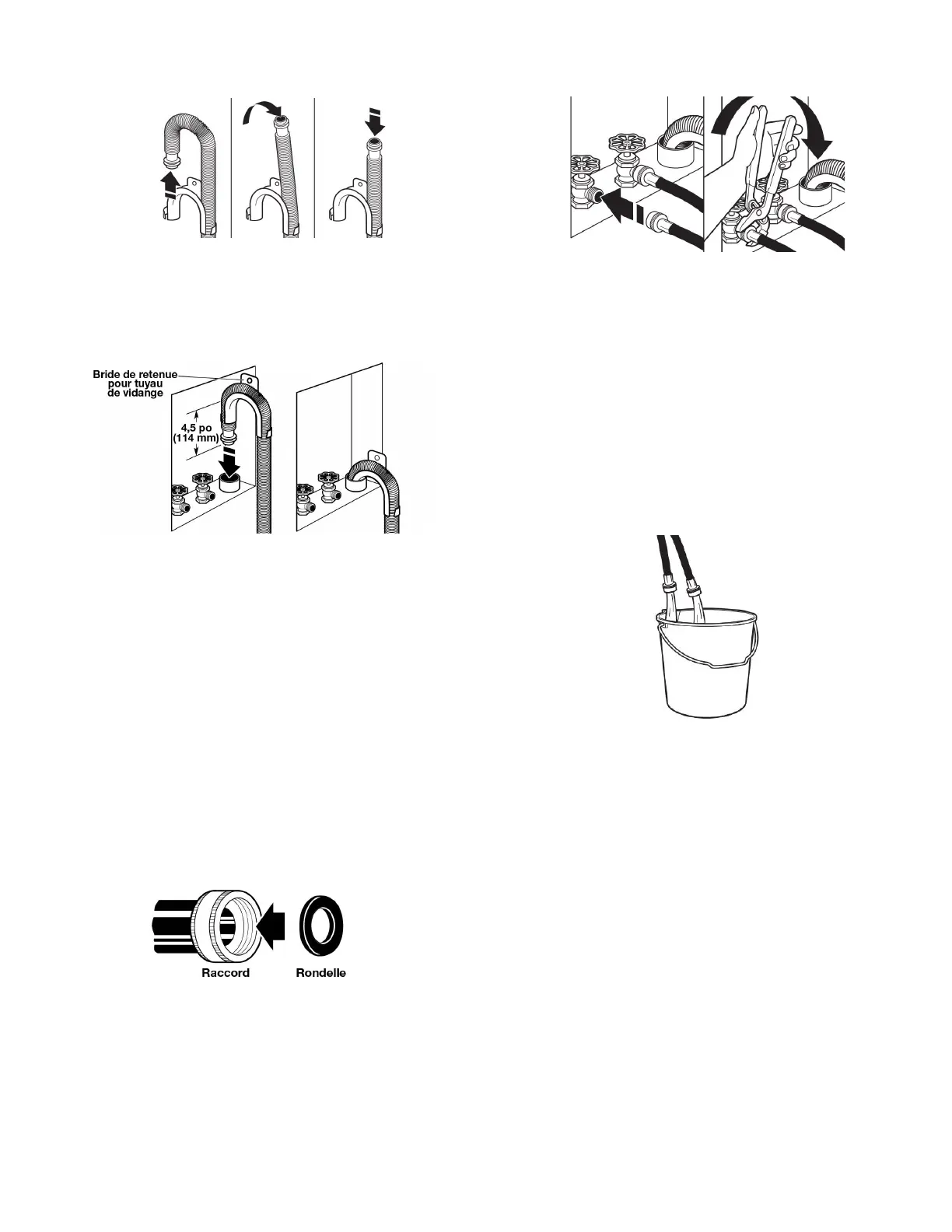 Bride de retenue pour tuyau de vidange

4,5 po (114 mm)

Raccord

Rondelle