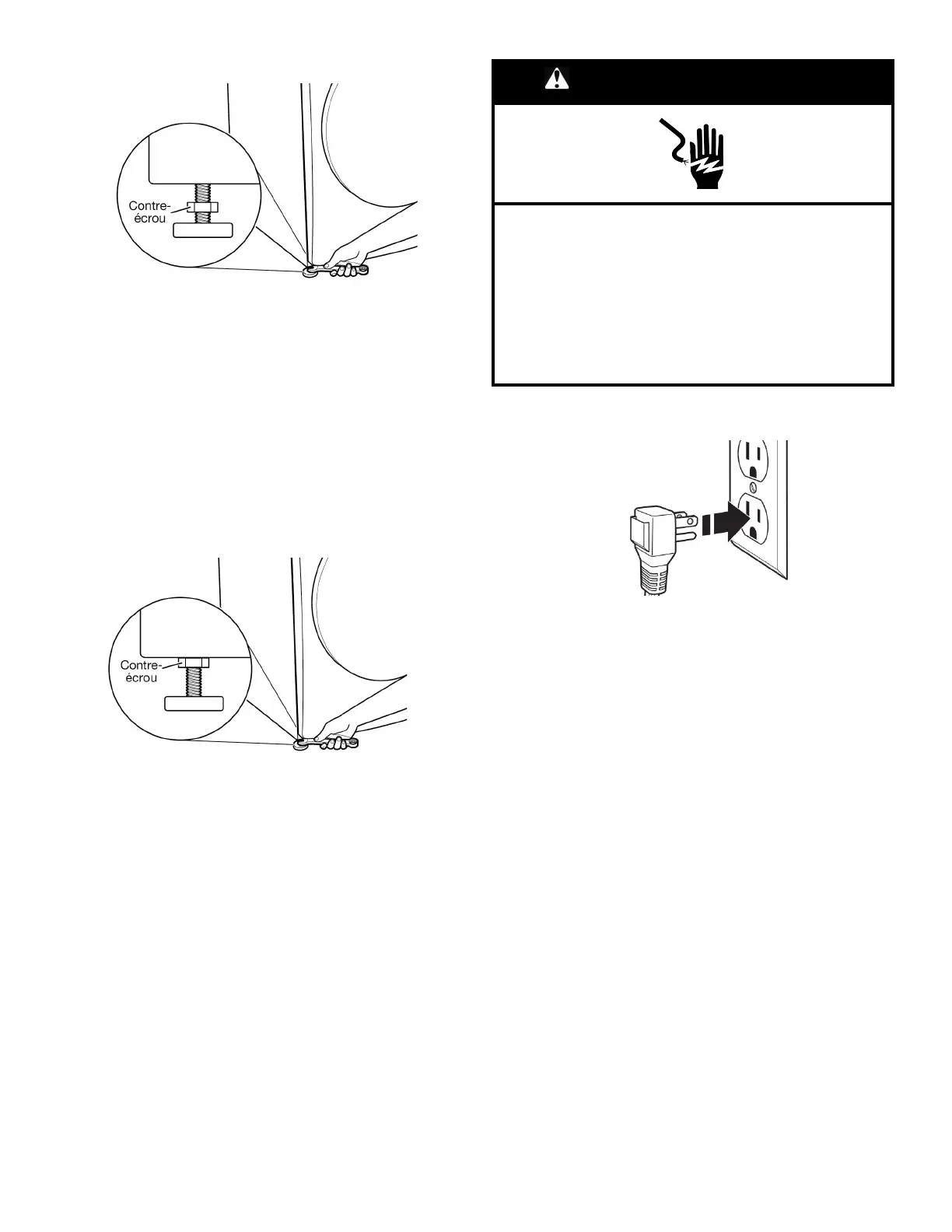 Contre-écrou

Contre-écrou