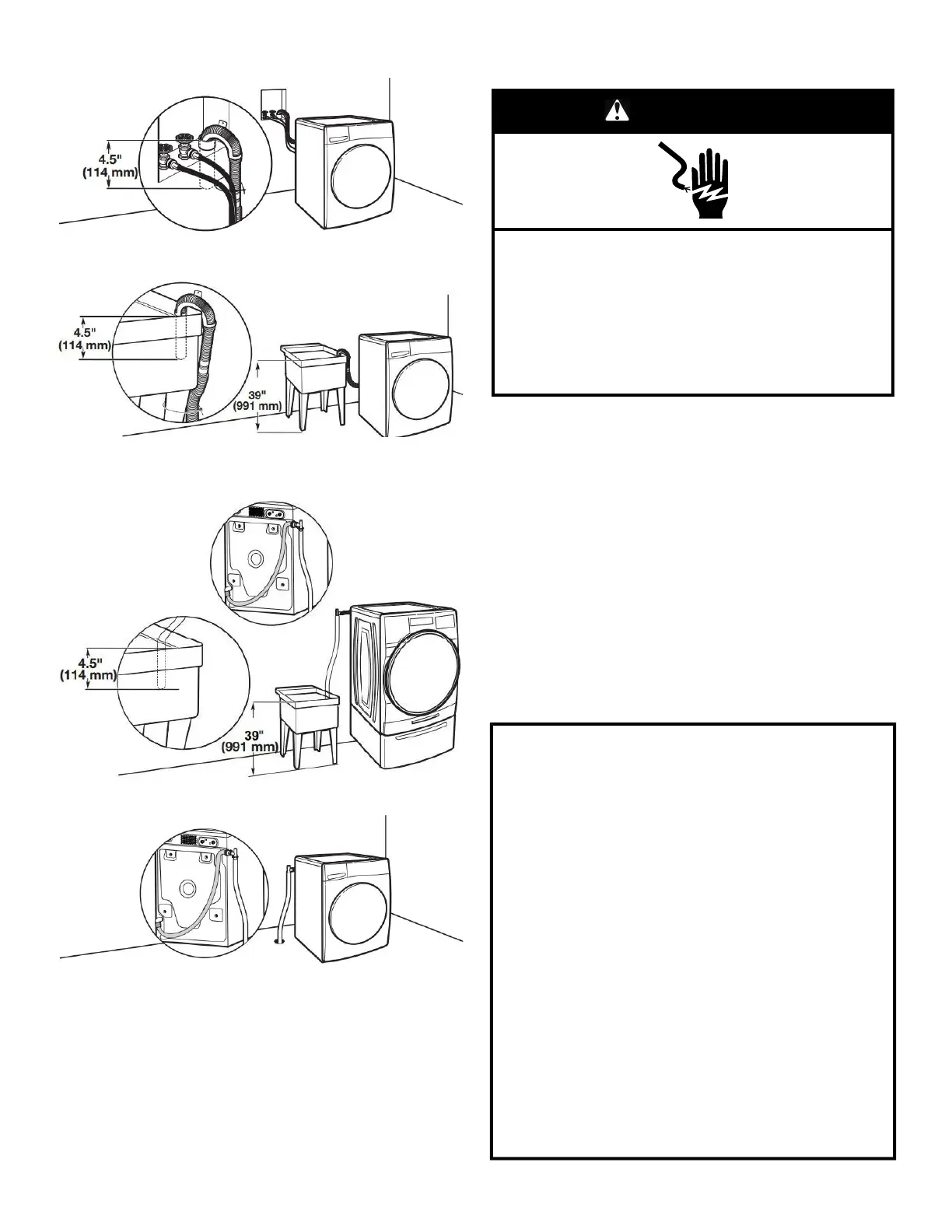 4.5"
(114 mm)

4.5"
(114 mm)

39"
(991 mm)

4.5"
(114 mm)

39"
(991 mm)