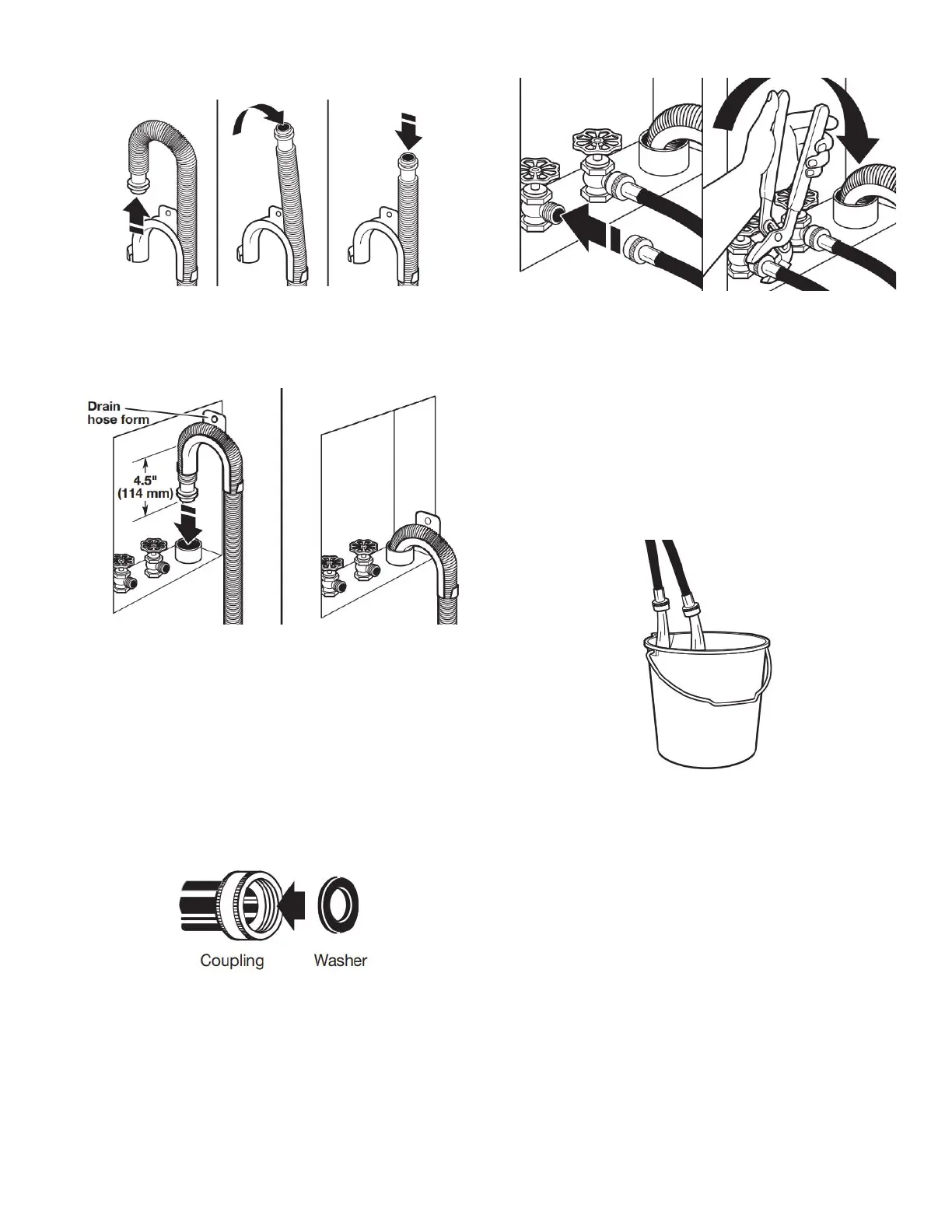 Drain hose form

4.5" (114 mm)

Coupling

Washer