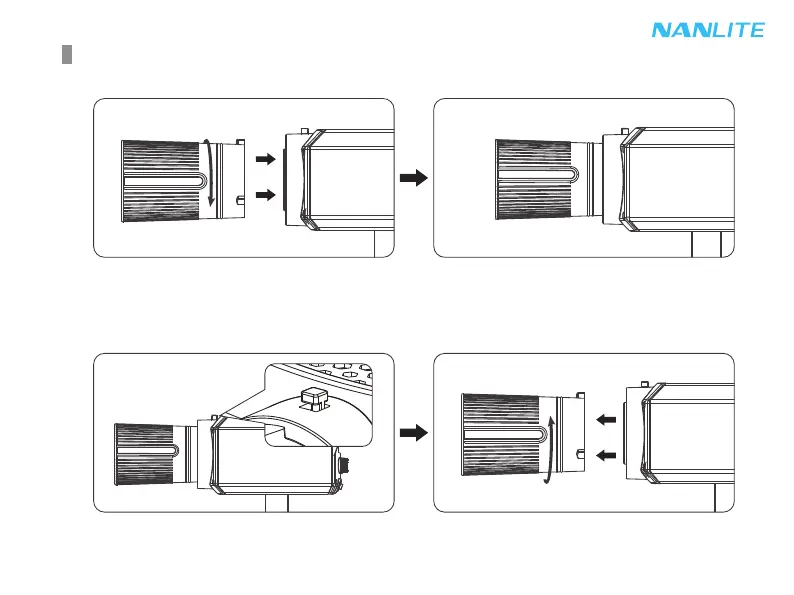 NANLITE